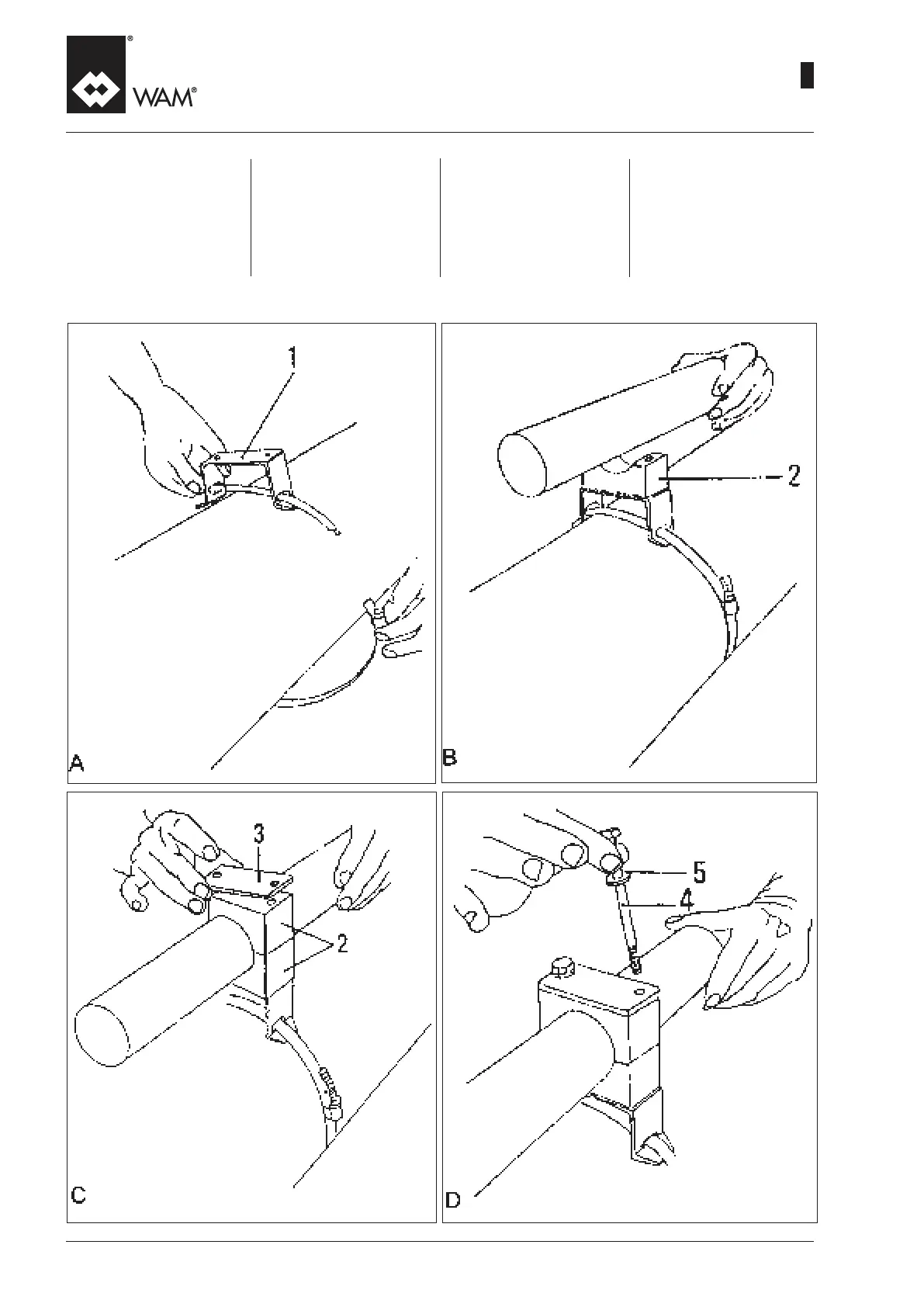 WAM®

1

A

2

B

3

2

C

5

4

D