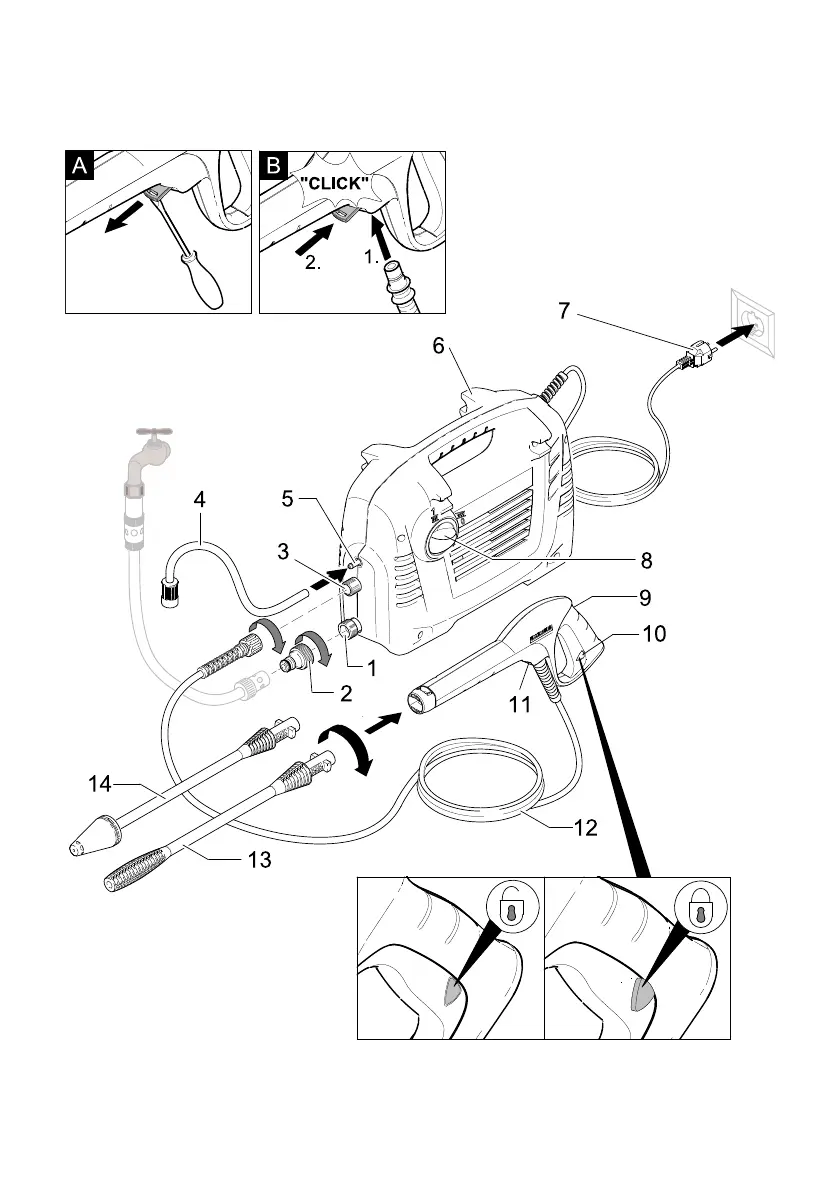 A

B
"CLICK"
2.
1.

7
6
4
5
3
8
9
10
1
2
11
14
12
13