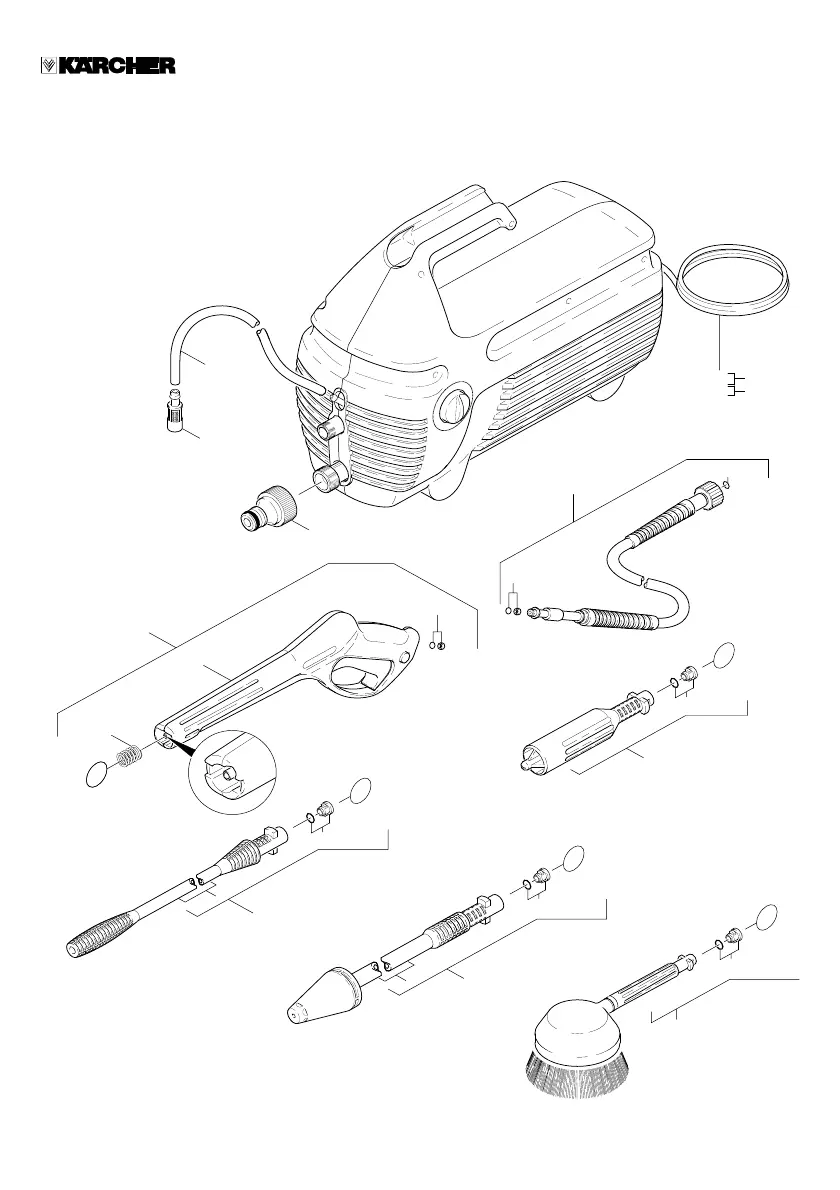 KÄRCHER