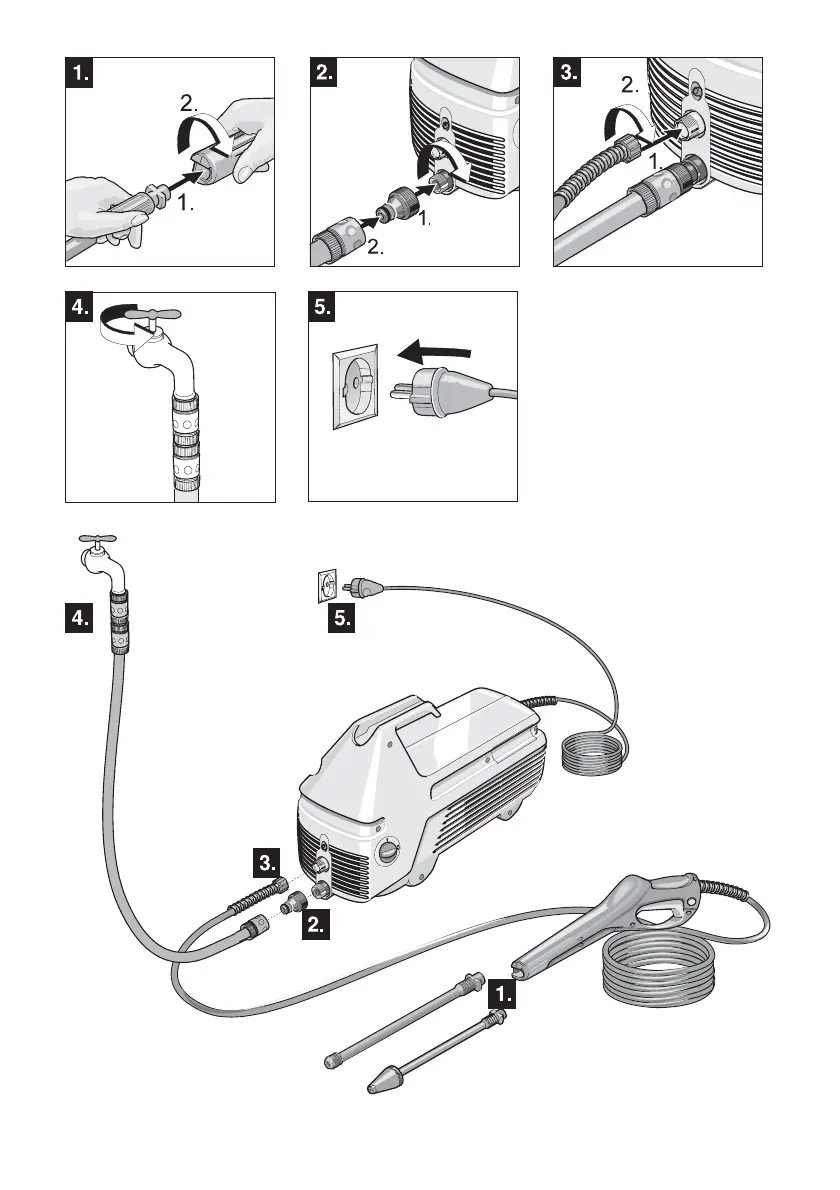 1.
2.
1.

2.
1.
2.

3.
2.
1.

4.

5.

4.

5.

3.

2.

1.