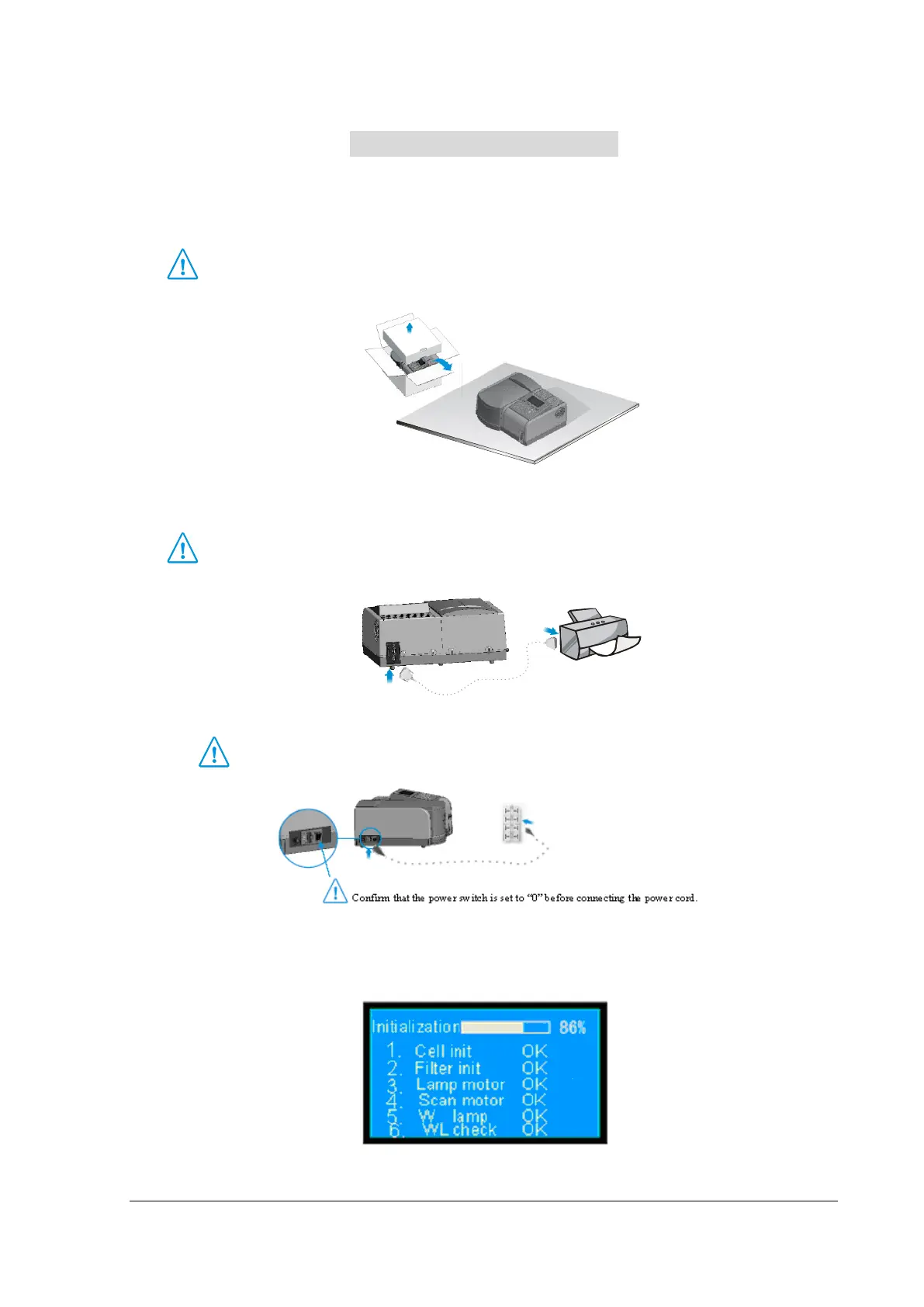 Confirm that the power switch is set to "0" before connecting the power cord.

Initialization 86%
1. Cell init OK
2. Filter init OK
3. Lamp motor OK
4. Scan motor OK
5. W lamp OK
6. WL check OK