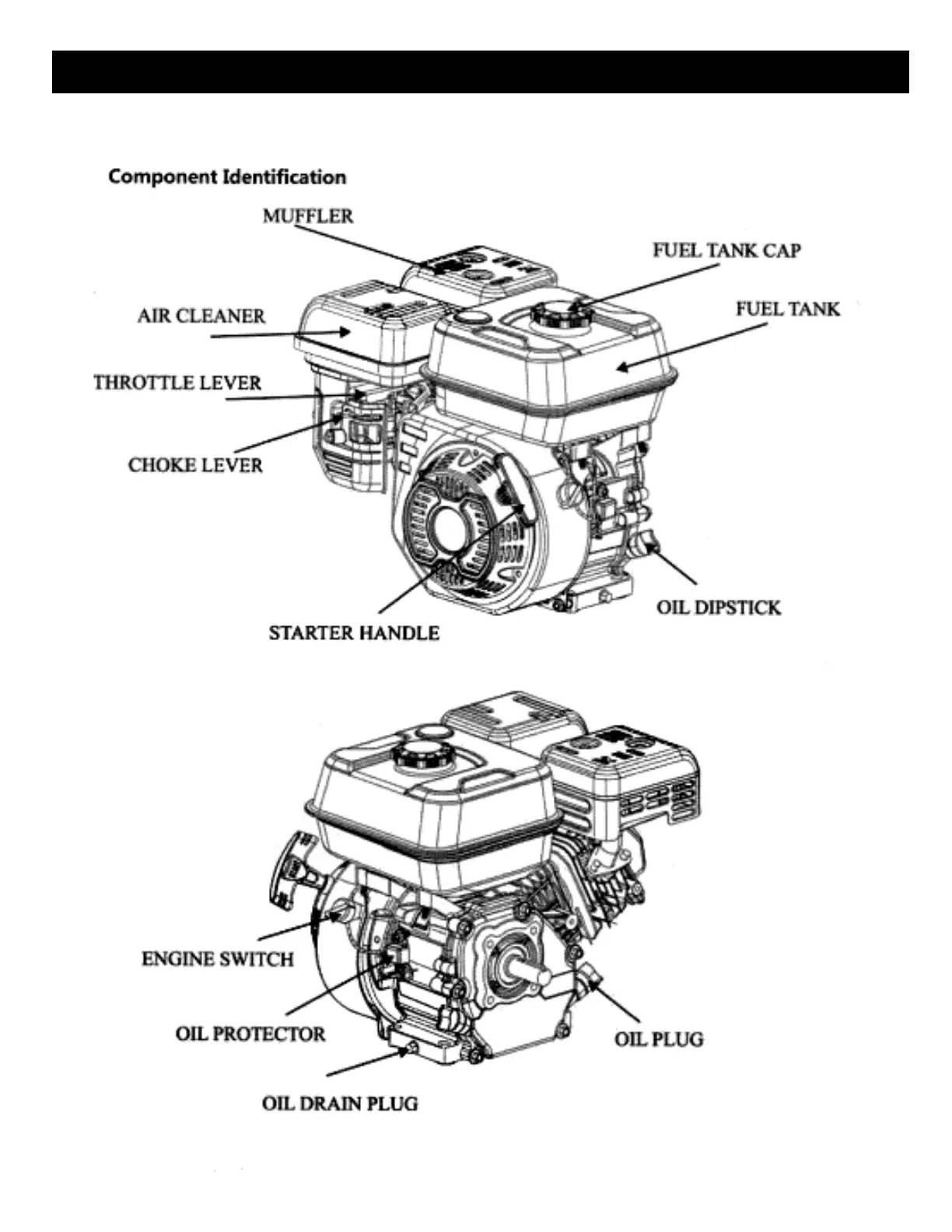 Component Identification

MUFFLER

FUEL TANK CAP

AIR CLEANER

FUEL TANK

THROTTLE LEVER

CHOKE LEVER

OIL DIPSTICK

STARTER HANDLE

ENGINE SWITCH

OIL PROTECTOR

OIL PLUG

OIL DRAIN PLUG