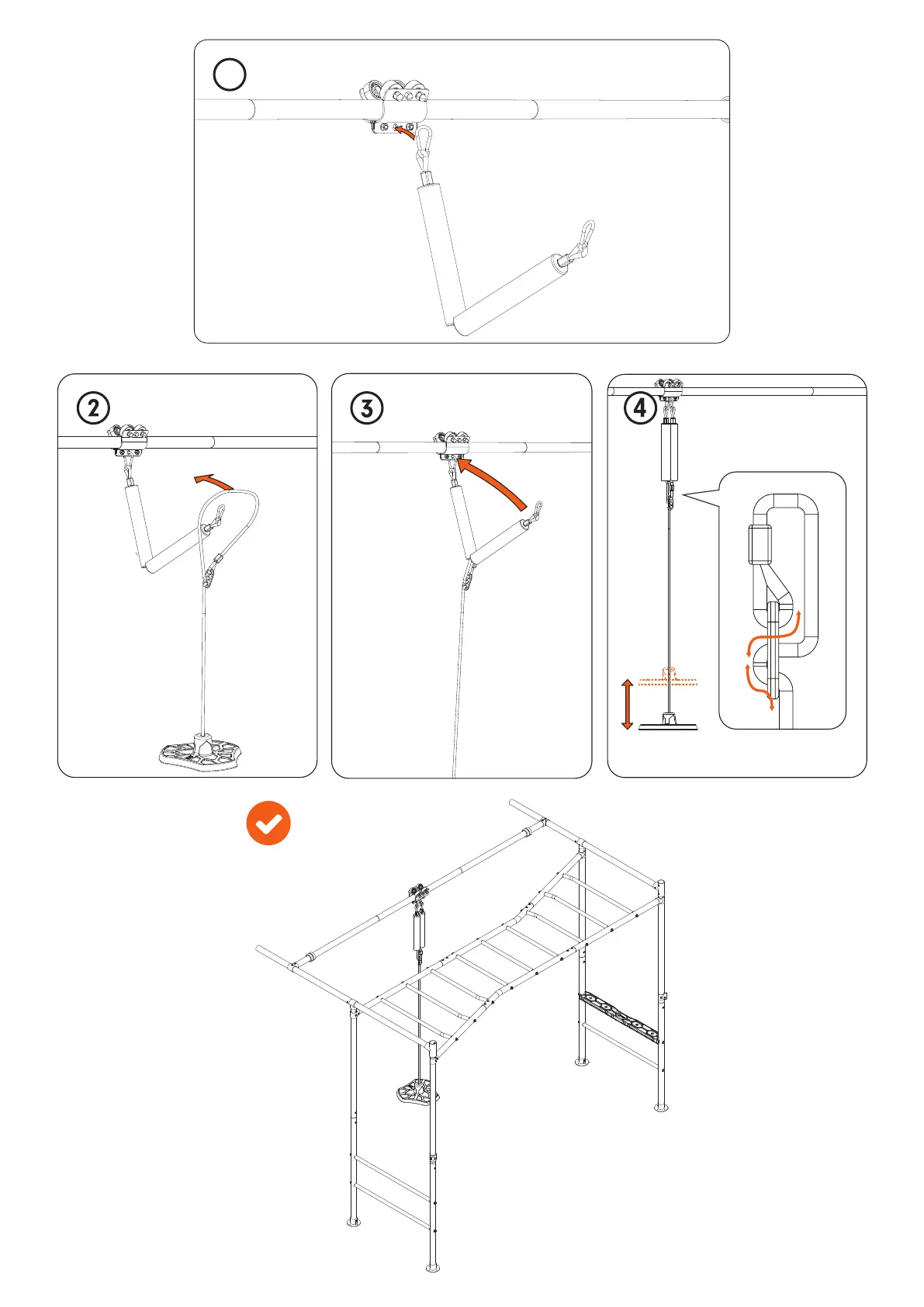 2

3

4