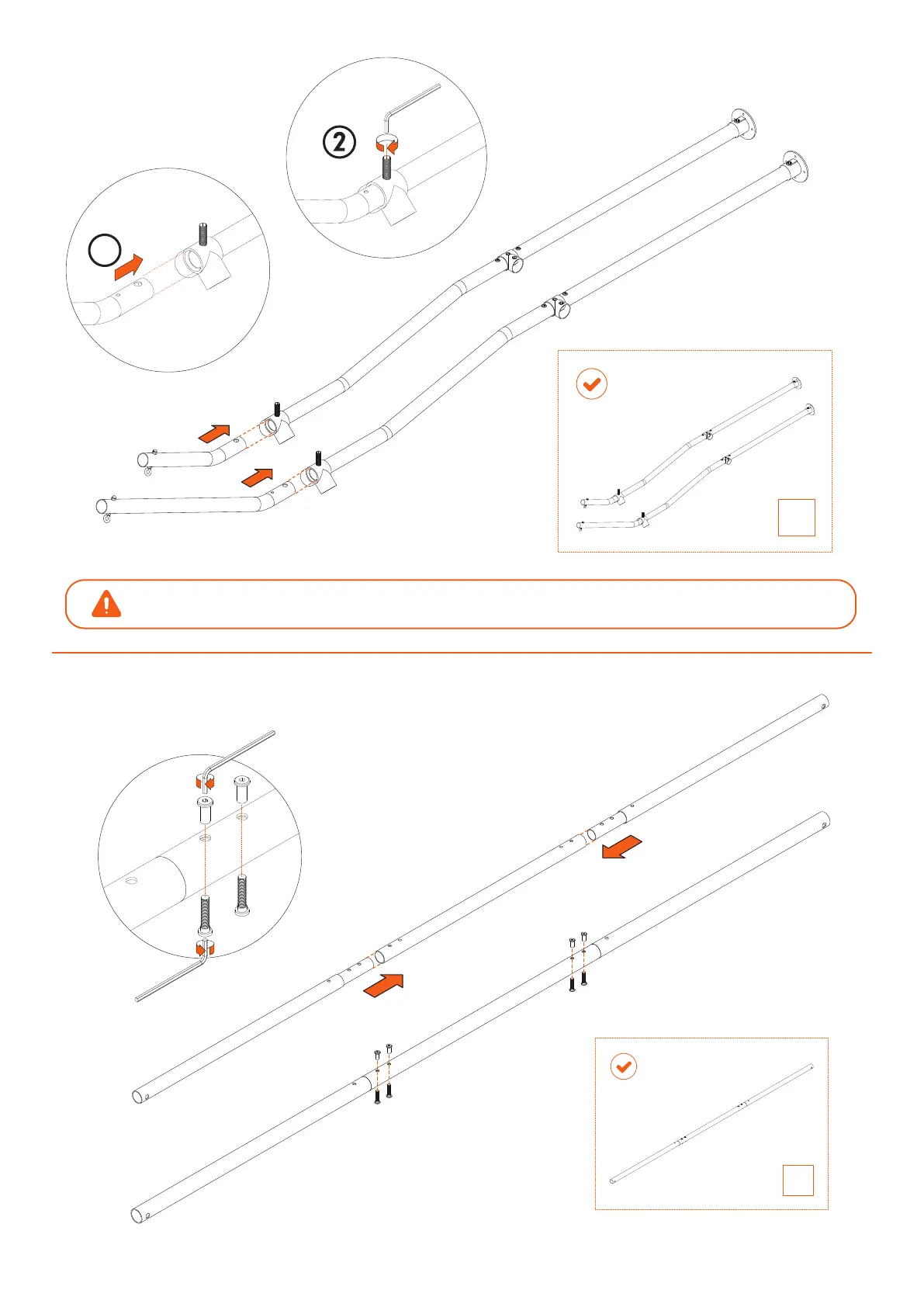 ②