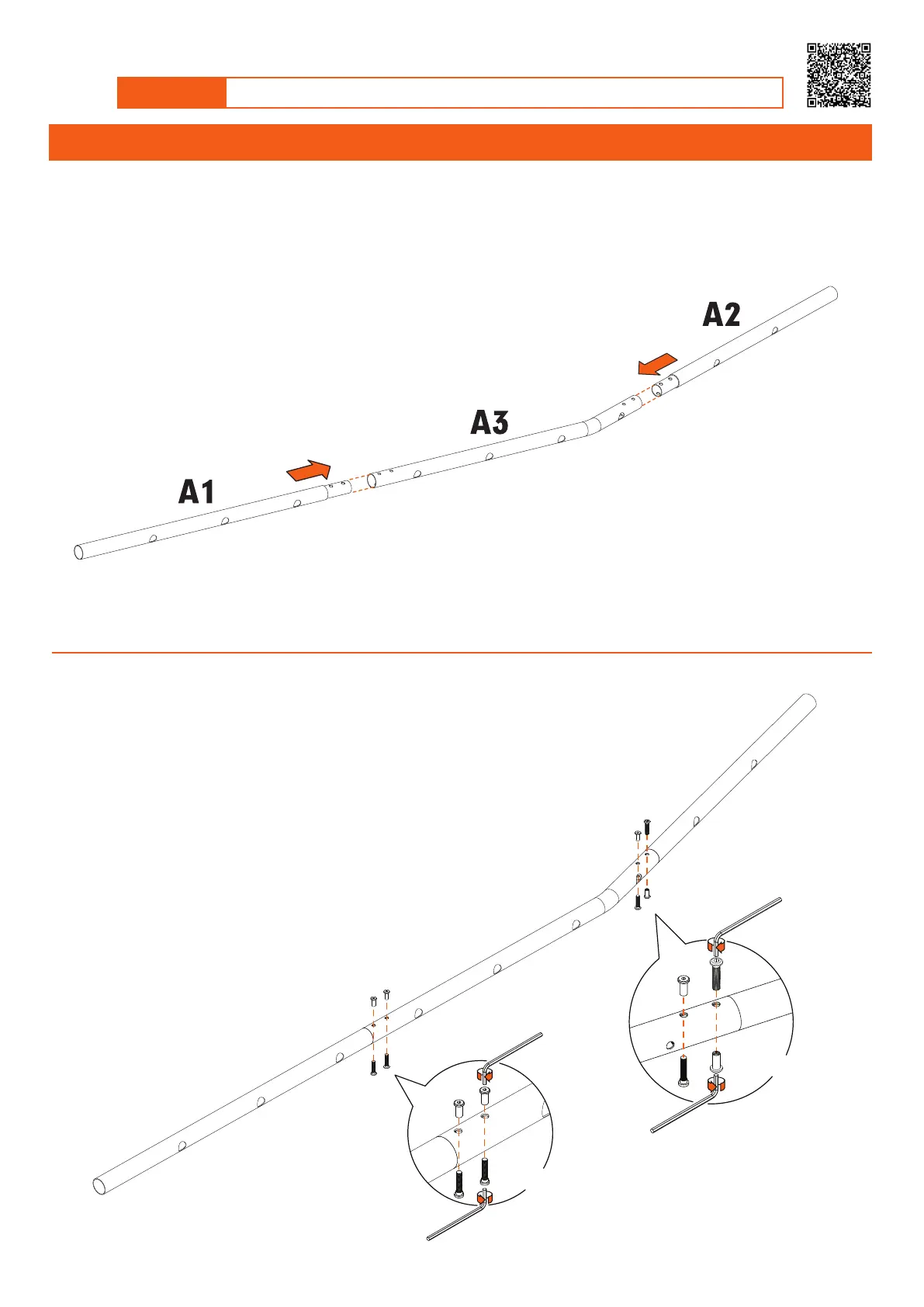 A2

A3

A1