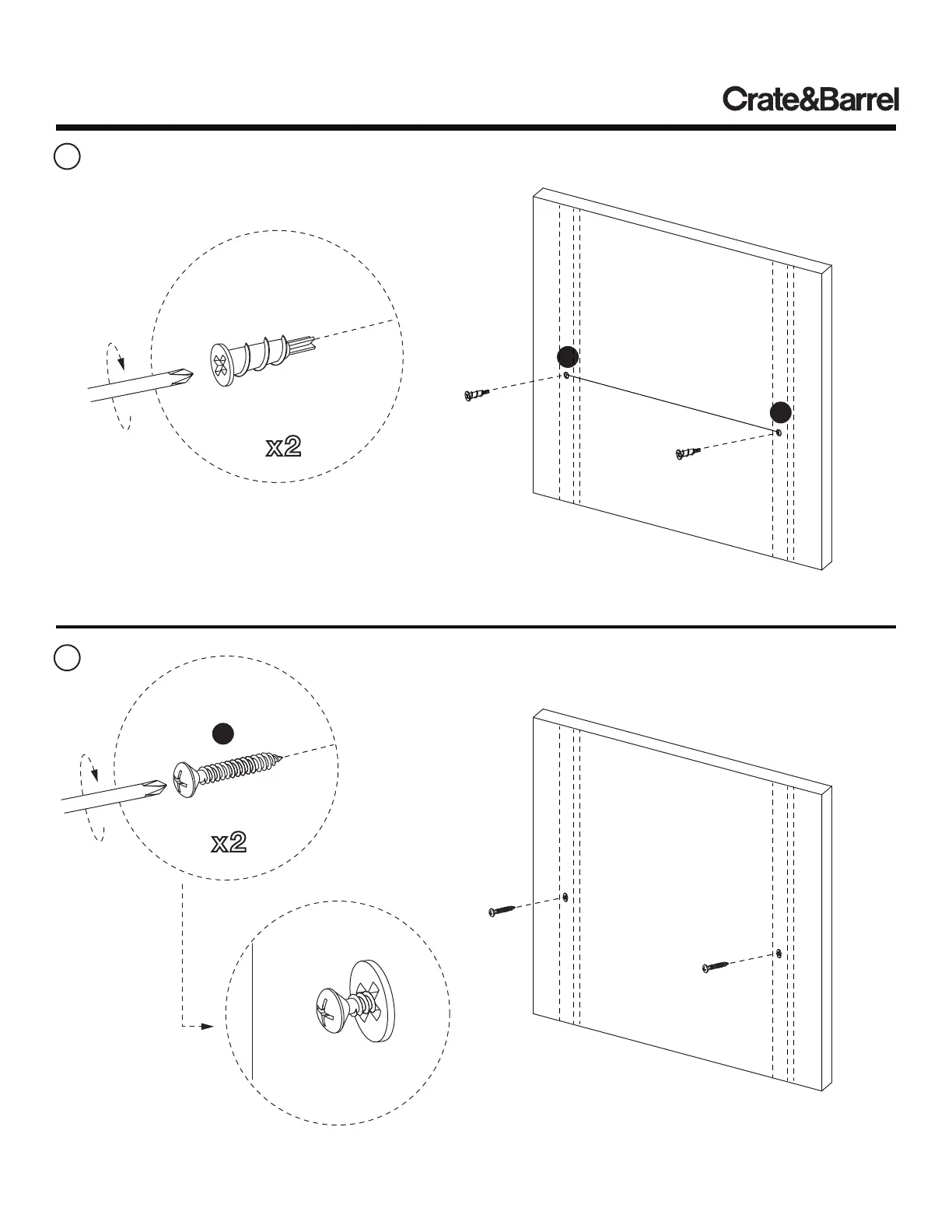 Crate&Barrel

x2

x2