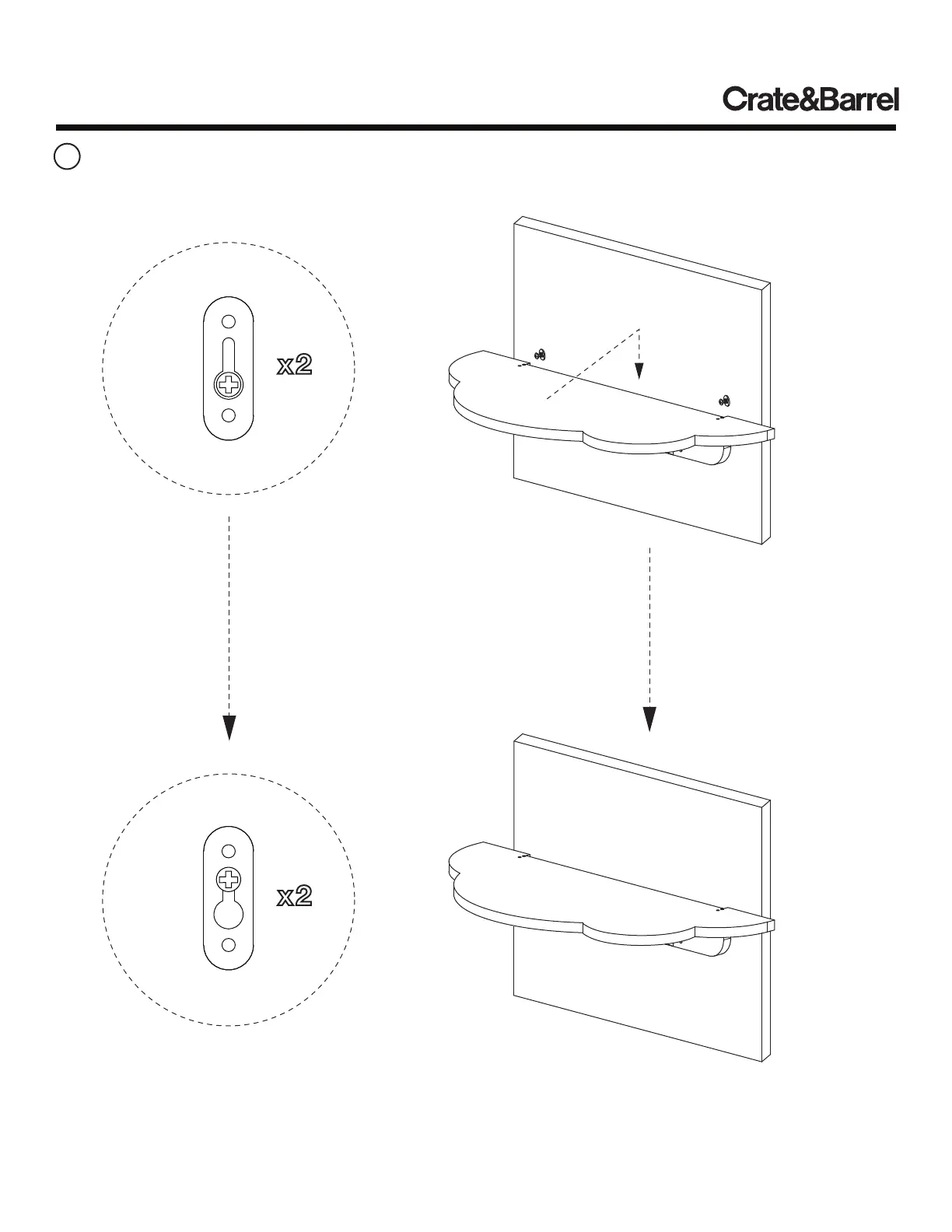 Crate&Barrel

x2

x2