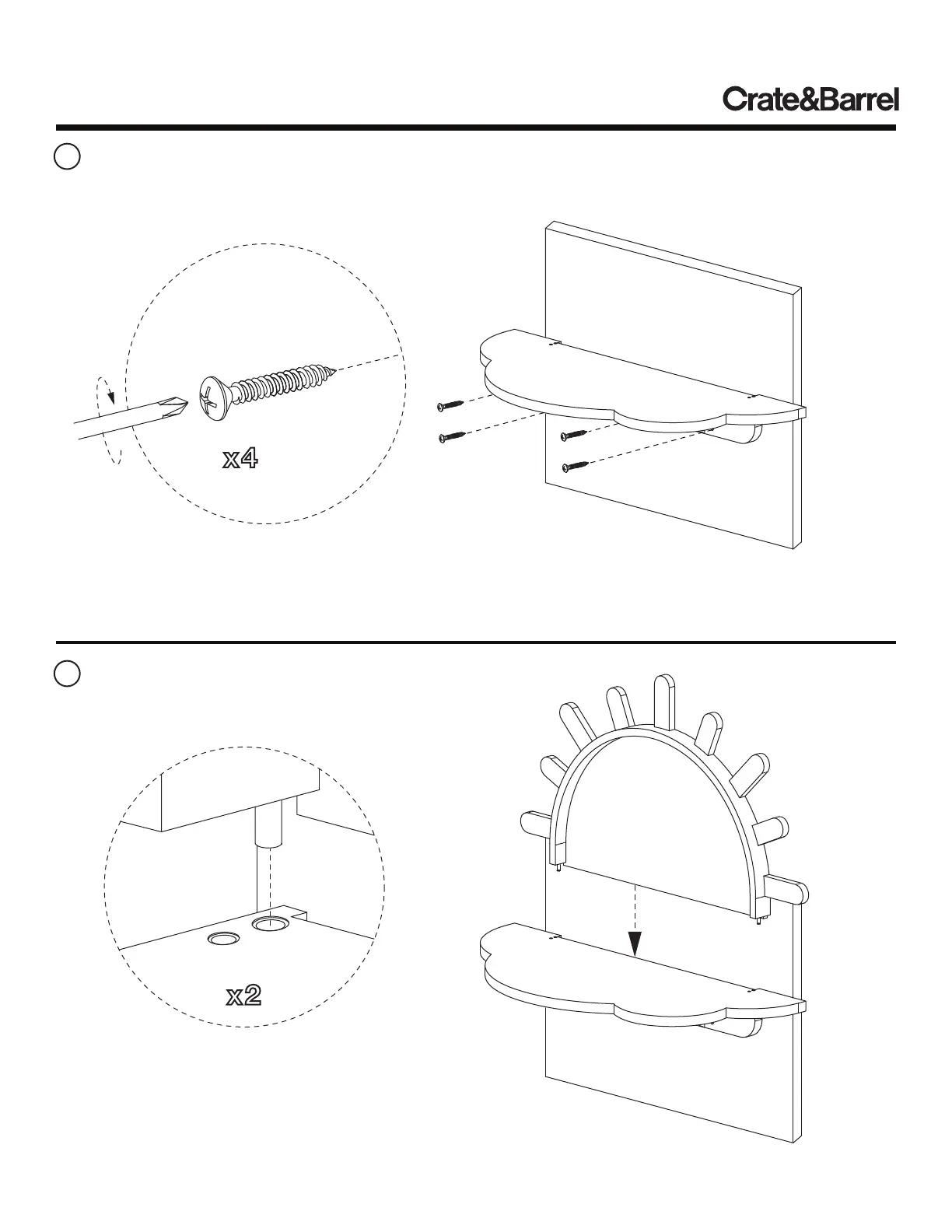 Crate&Barrel

x4

x2