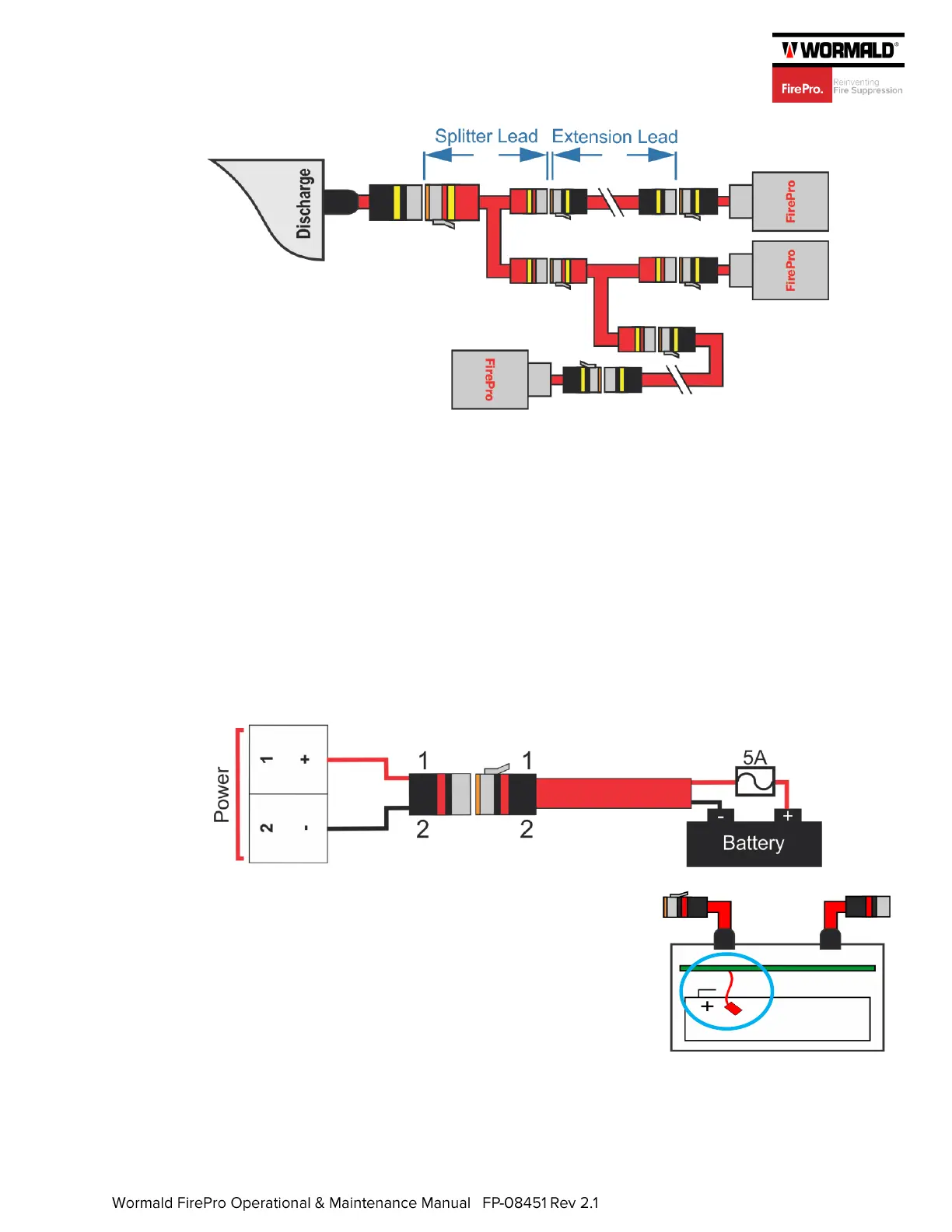 WORMALD®

FirePro. Reinventing Fire Suppression

Splitter Lead Extension Lead

Discharge

FirePro

FirePro

FirePro

Power

1 +

2 -

1

2

1

2

5A

- +

Battery

+

Wormald FirePro Operational & Maintenance Manual FP-08451 Rev 2.1