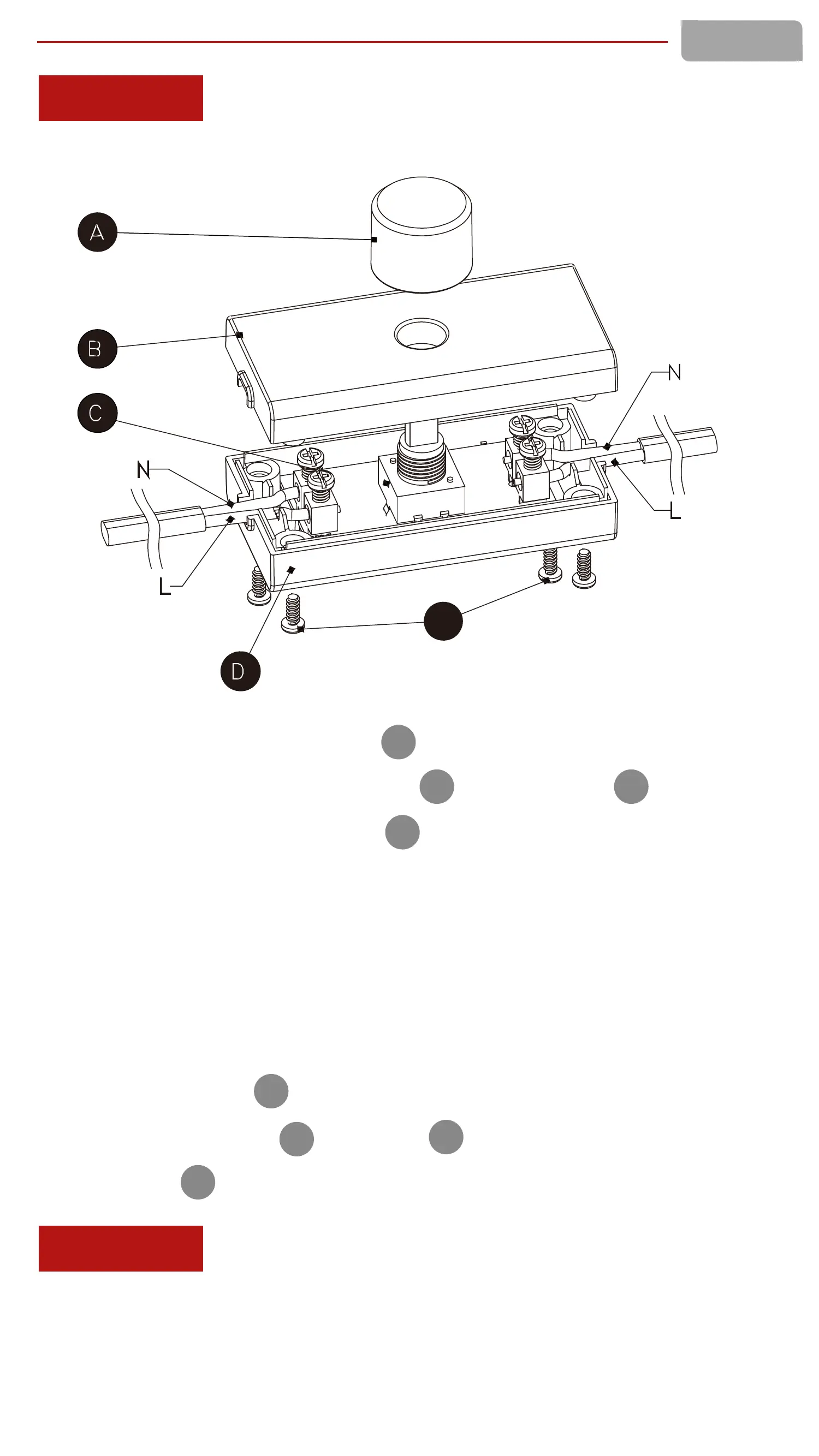 A

B

C

N

N

L

L

D