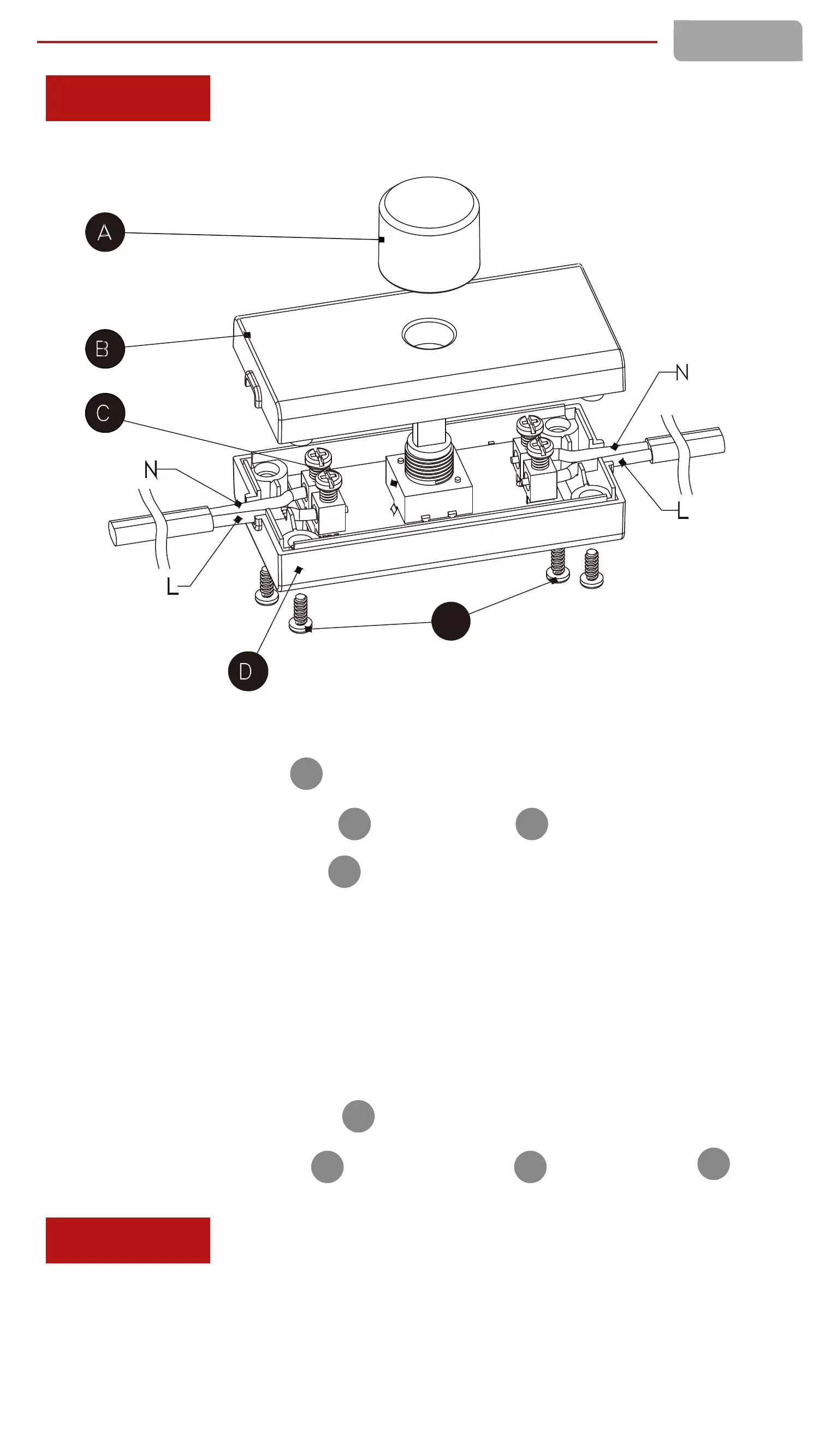 A

B

C

N

N

L

L

D