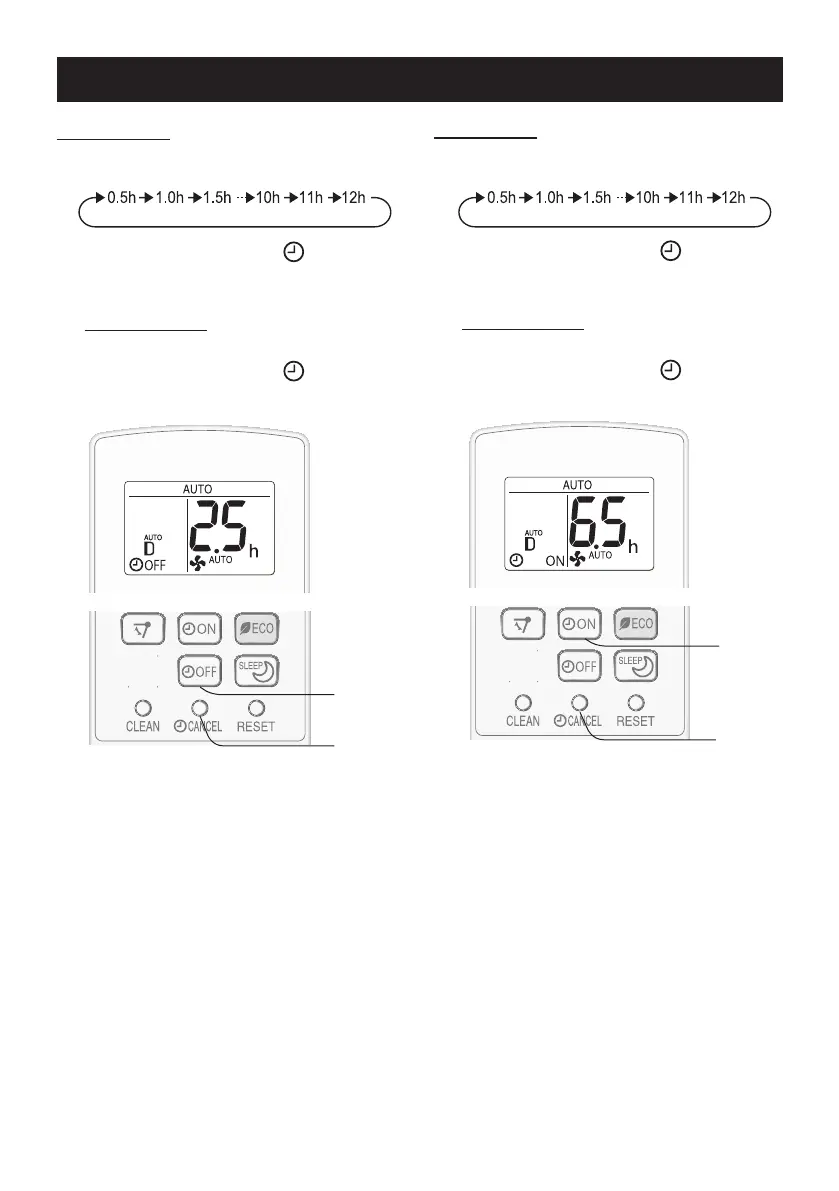 0.5h 1.0h 1.5h ·· 10h 11h 12h

AUTO
AUTO
D
2.5 h
OFF
AUTO

ON
ECO
OFF
SLEEP
CLEAN
CANCEL
RESET

0.5h 1.0h 1.5h ·· 10h 11h 12h

AUTO
AUTO
D
6.5 h
ON
AUTO

ON
ECO
OFF
SLEEP
CLEAN
CANCEL
RESET