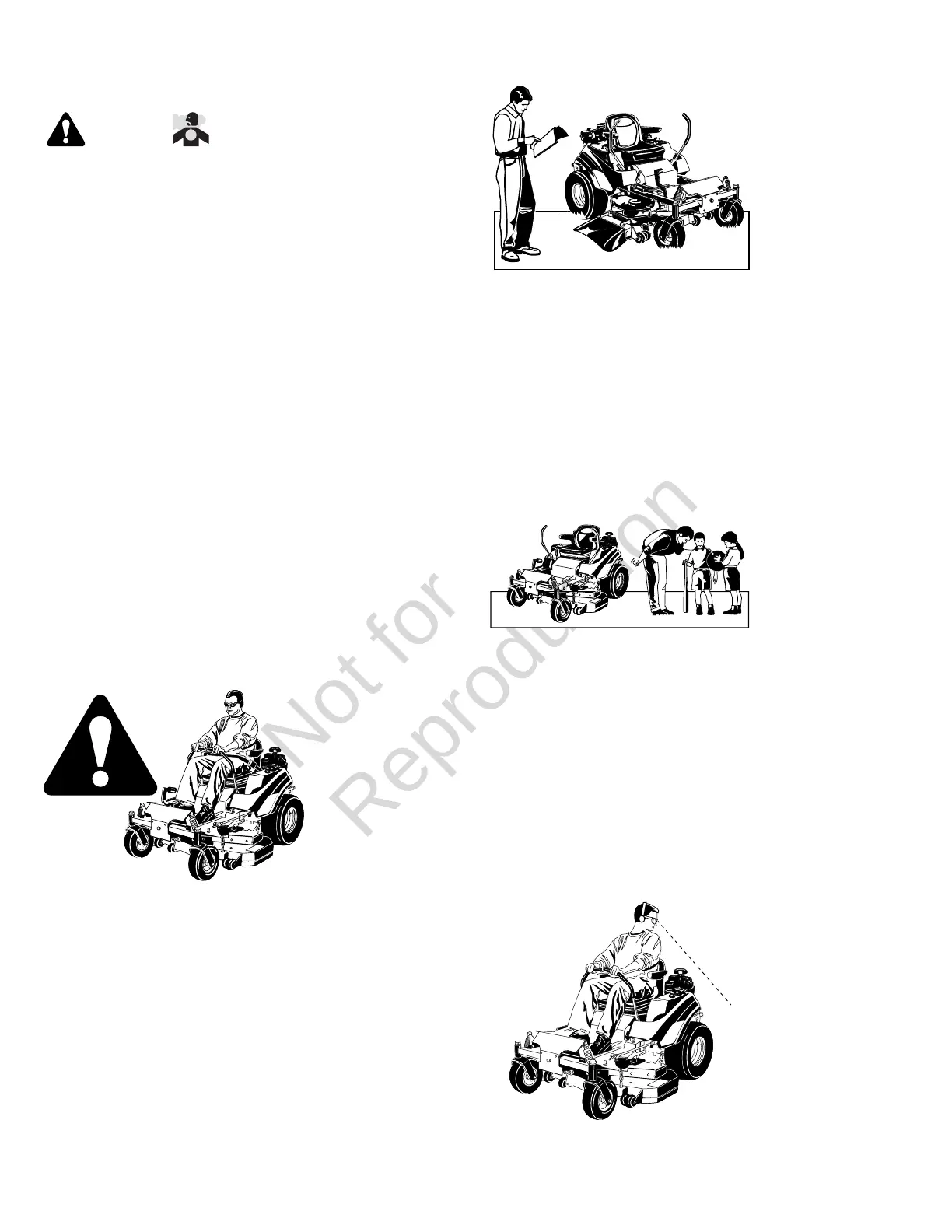 Not for Reproduction