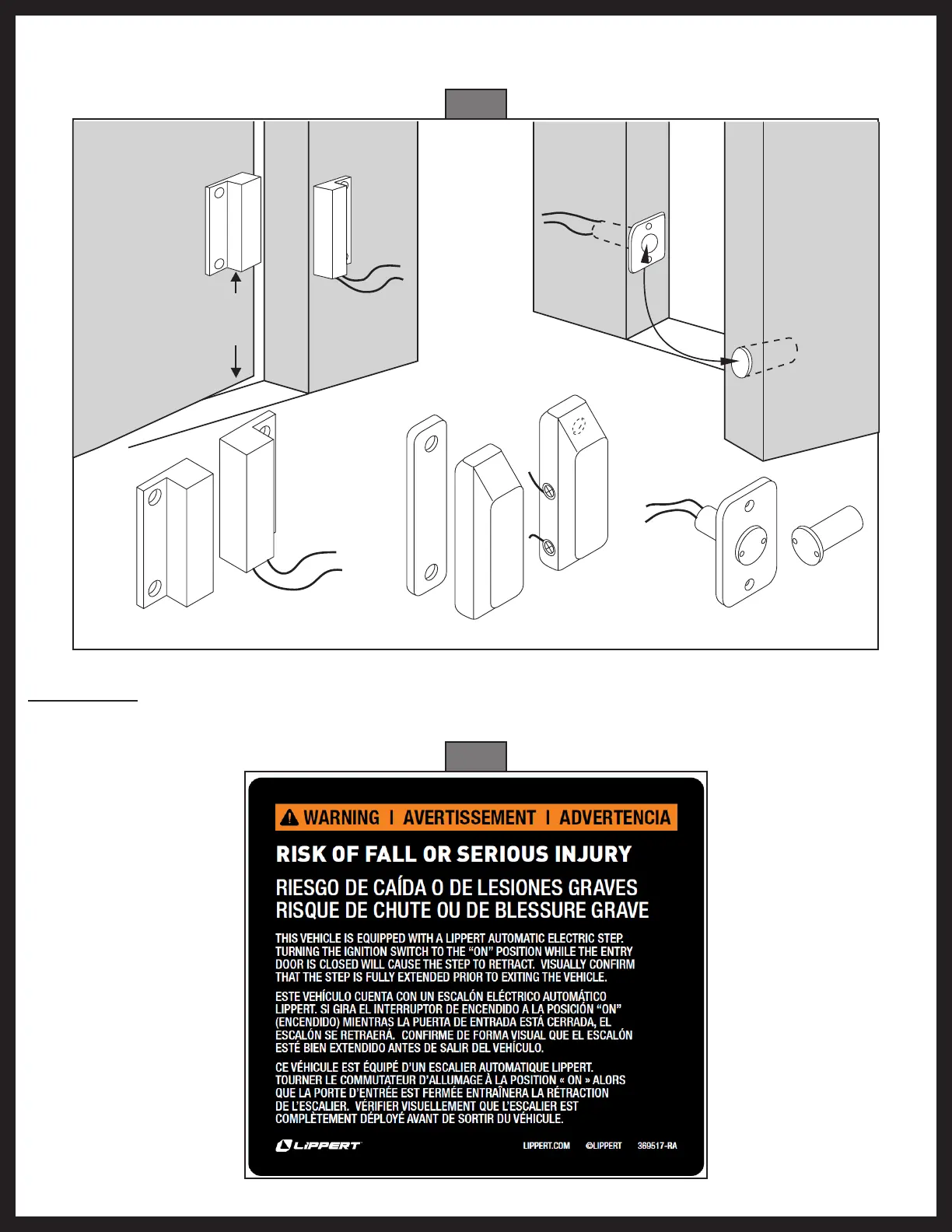 WARNING | AVERTISSEMENT | ADVERTENCIA

RISK OF FALL OR SERIOUS INJURY

RIESGO DE CAÍDA O DE LESIONES GRAVES
RISQUE DE CHUTE OU DE BLESSURE GRAVE

THIS VEHICLE IS EQUIPPED WITH A LIPPERT AUTOMATIC ELECTRIC STEP. TURNING THE IGNITION SWITCH TO THE "ON" POSITION WHILE THE ENTRY DOOR IS CLOSED WILL CAUSE THE STEP TO RETRACT. VISUALLY CONFIRM THAT THE STEP IS FULLY EXTENDED PRIOR TO EXITING THE VEHICLE.

ESTE VEHÍCULO CUENTA CON UN ESCALÓN ELÉCTRICO AUTOMÁTICO LIPPERT. SI GIRA EL INTERRUPTOR DE ENCENDIDO A LA POSICIÓN "ON" (ENCENDIDO) MIENTRAS LA PUERTA DE ENTRADA ESTÁ CERRADA, EL ESCALÓN SE RETRAERÁ. CONFIRME DE FORMA VISUAL QUE EL ESCALÓN ESTÉ BIEN EXTENDIDO ANTES DE SALIR DEL VEHÍCULO.

CE VÉHICULE EST ÉQUIPÉ D'UN ESCALIER AUTOMATIQUE LIPPERT. TOURNER LE COMMUTATEUR D'ALLUMAGE À LA POSITION « ON » ALORS QUE LA PORTE D'ENTRÉE EST FERMÉE ENTRAÎNERA LA RÉTRACTION DE L'ESCALIER. VÉRIFIER VISUELLEMENT QUE L'ESCALIER EST COMPLÈTEMENT DÉPLOYÉ AVANT DE SORTIR DU VÉHICULE.

LIPPERT LIPPERT.COM ©LIPPERT 369517-RA