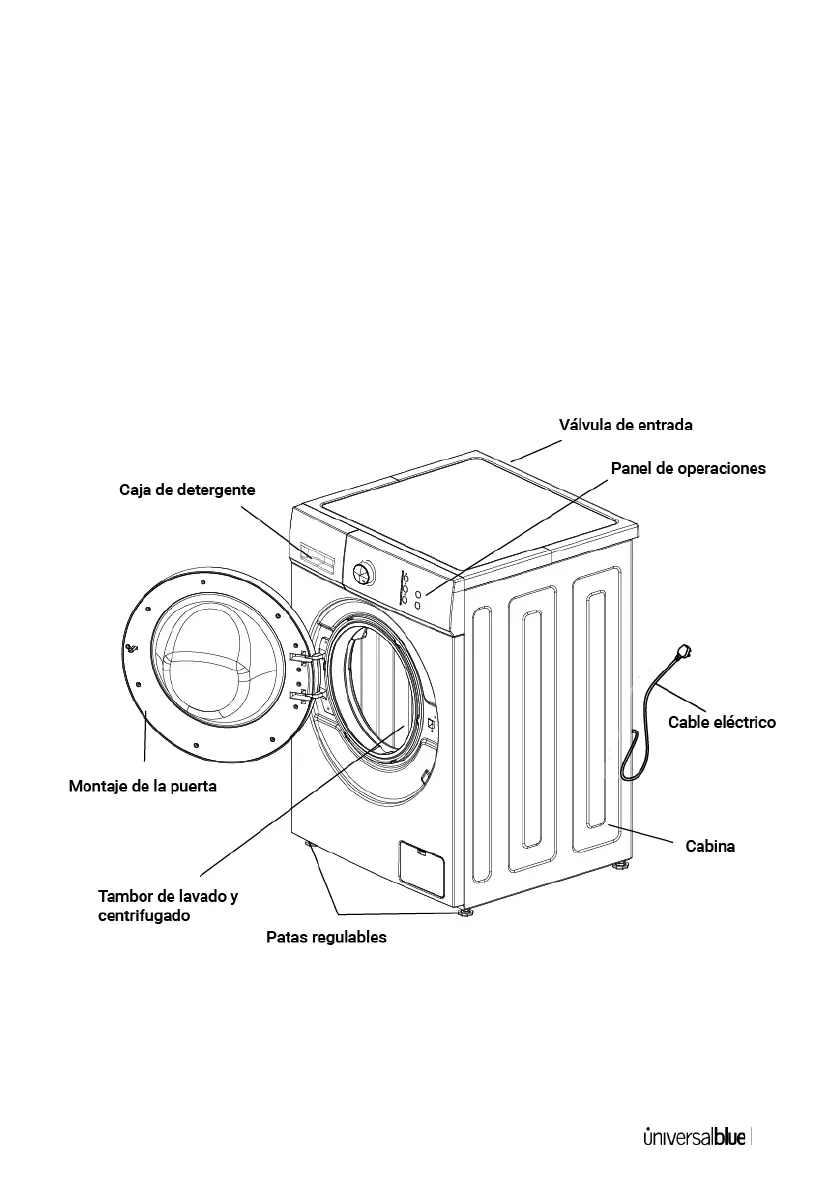 Válvula de entrada

Panel de operaciones

Caja de detergente

Cable eléctrico

Montaje de la puerta

Cabina

Tambor de lavado y centrifugado

Patas regulables

universalblue