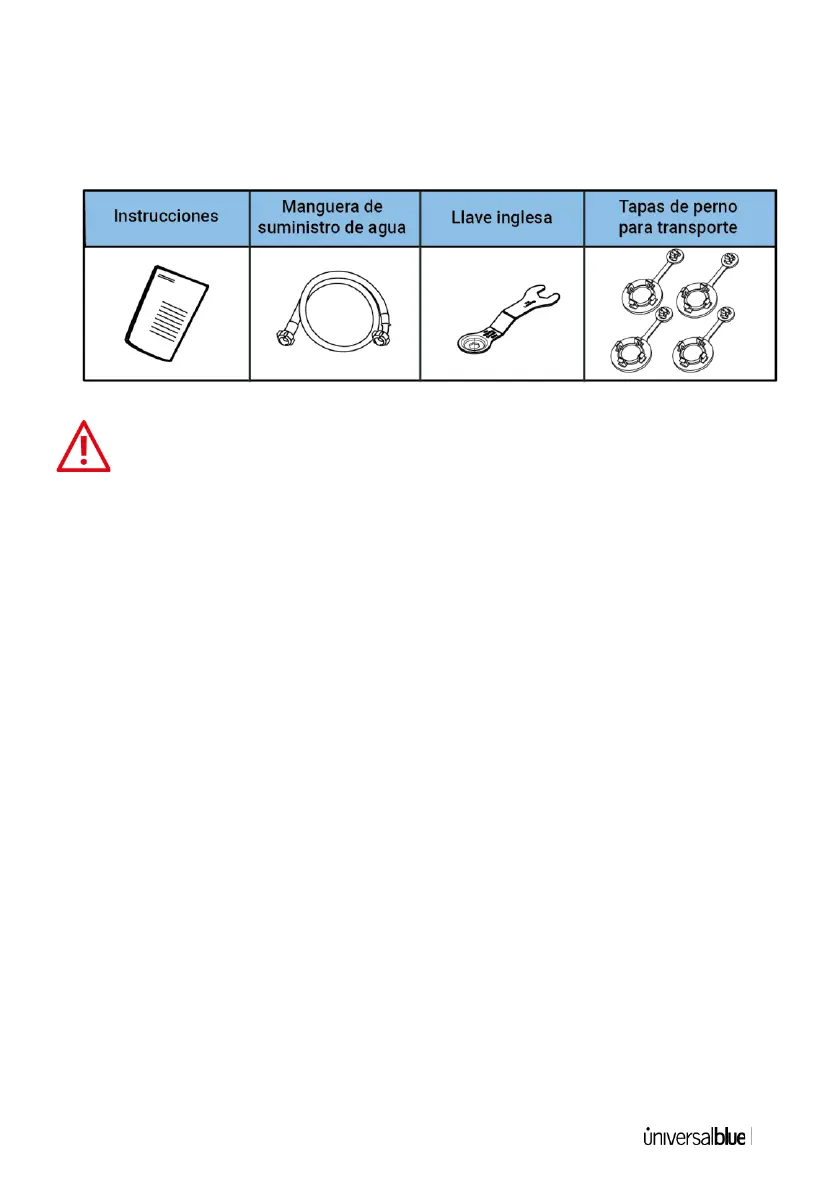 | Instrucciones | Manguera de suministro de agua | Llave inglesa | Tapas de perno para transporte |
|---|---|---|---|
| | | | |

universalblue