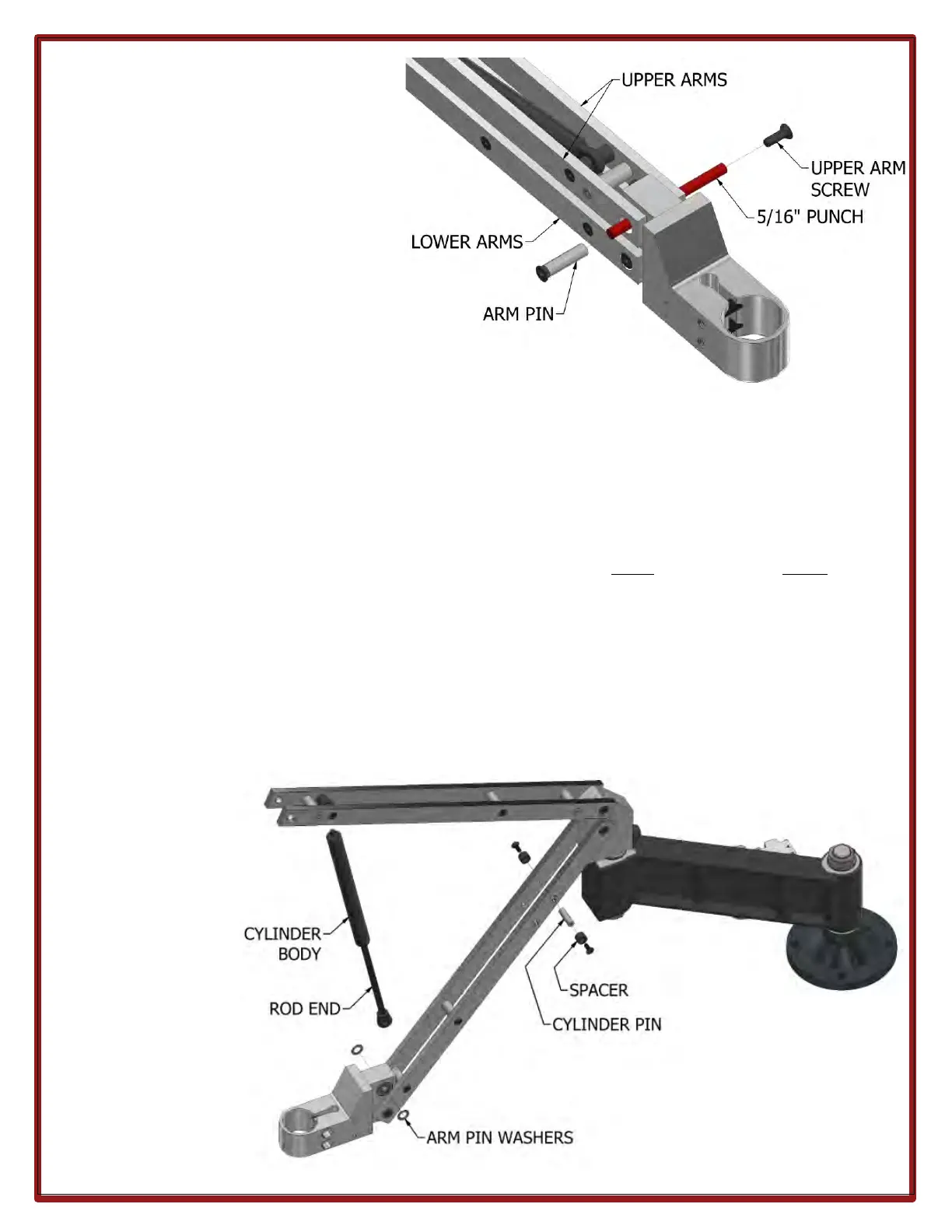 UPPER ARMS

UPPER ARM SCREW

5/16" PUNCH

LOWER ARMS

ARM PIN

CYLINDER BODY

ROD END

SPACER

CYLINDER PIN

ARM PIN WASHERS