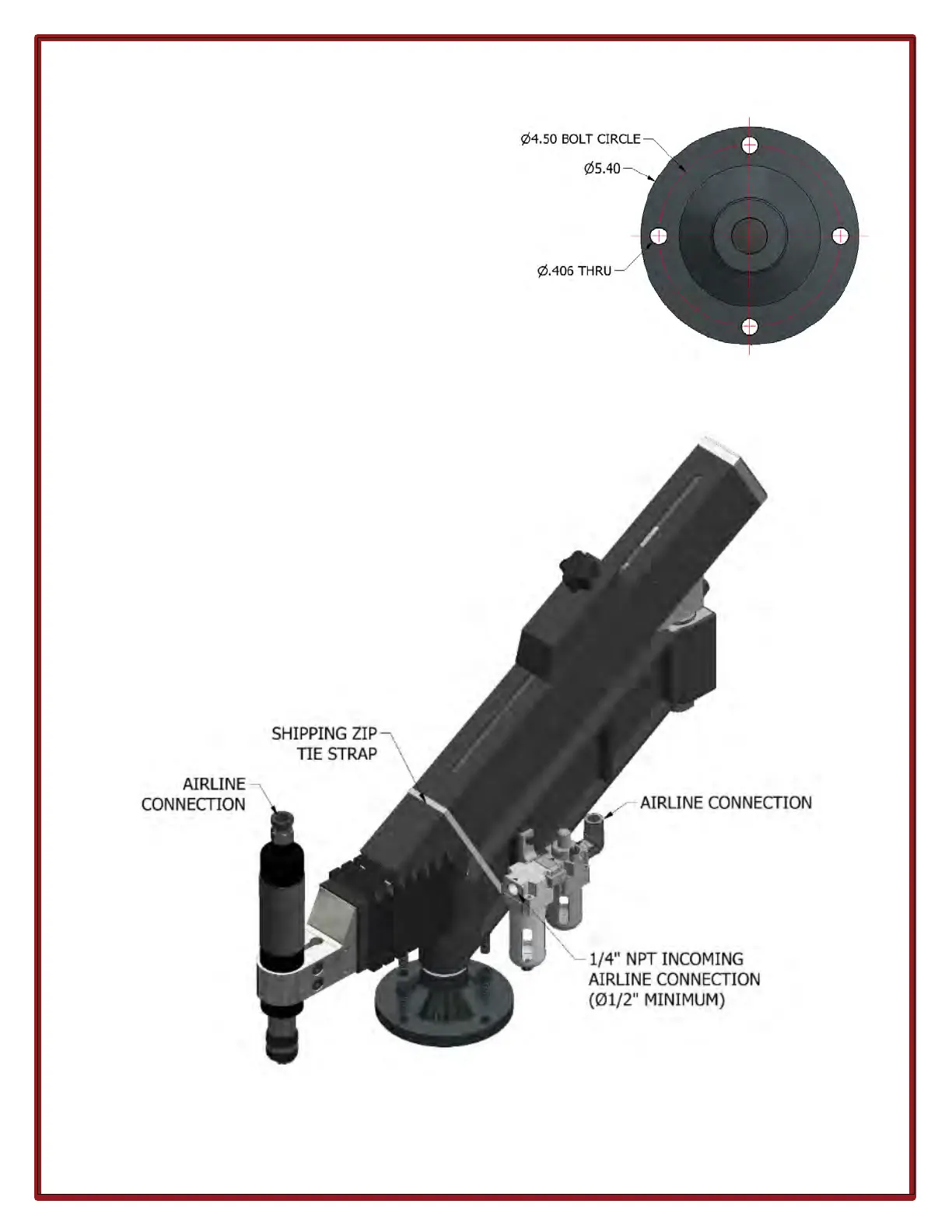 Ø4.50 BOLT CIRCLE

Ø5.40

Ø.406 THRU

SHIPPING ZIP TIE STRAP

AIRLINE CONNECTION

AIRLINE CONNECTION

1/4" NPT INCOMING AIRLINE CONNECTION (Ø1/2" MINIMUM)