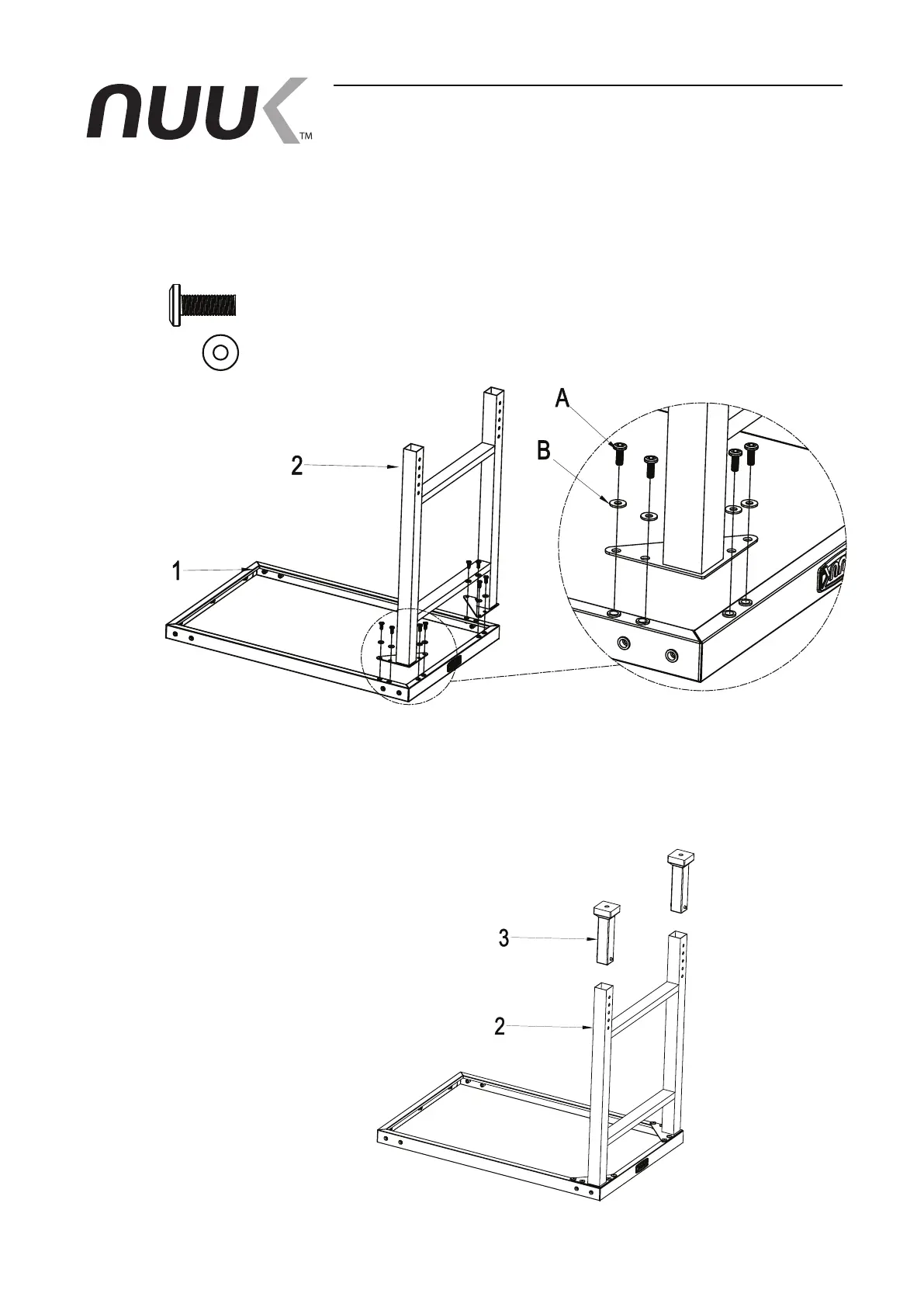 NUUK™

A

B

2

1

3

2