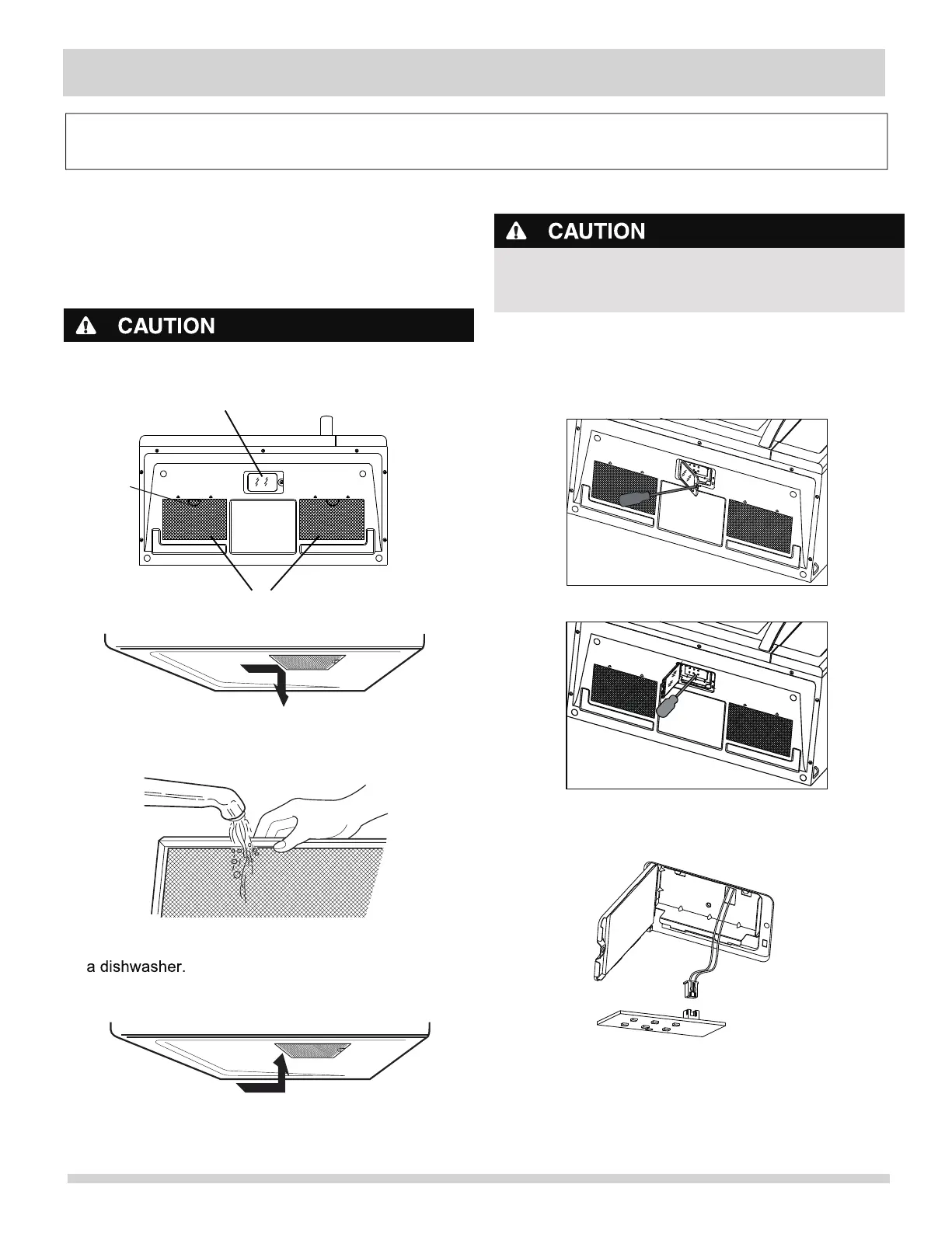 CAUTION

CAUTION

a dishwasher.