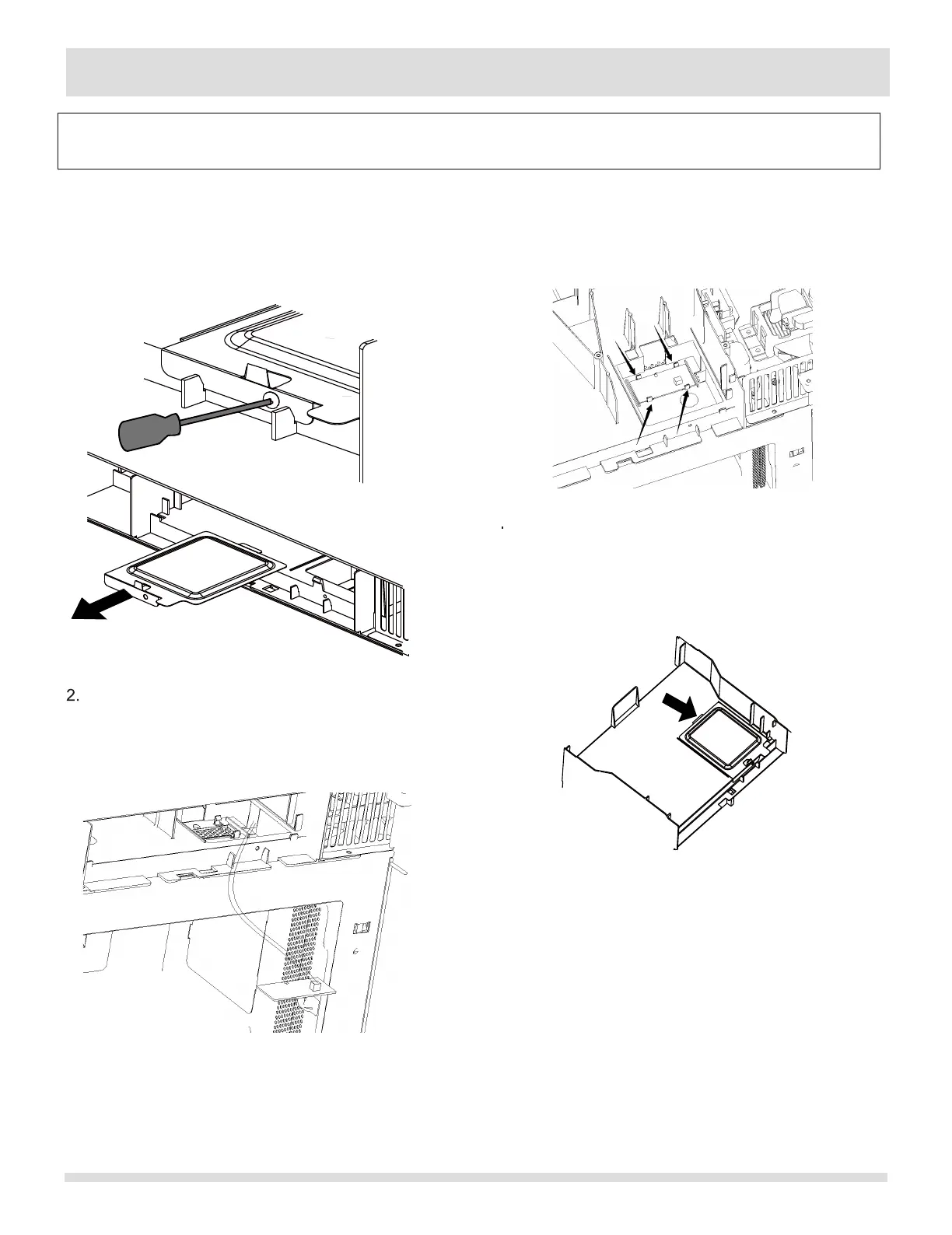 2.