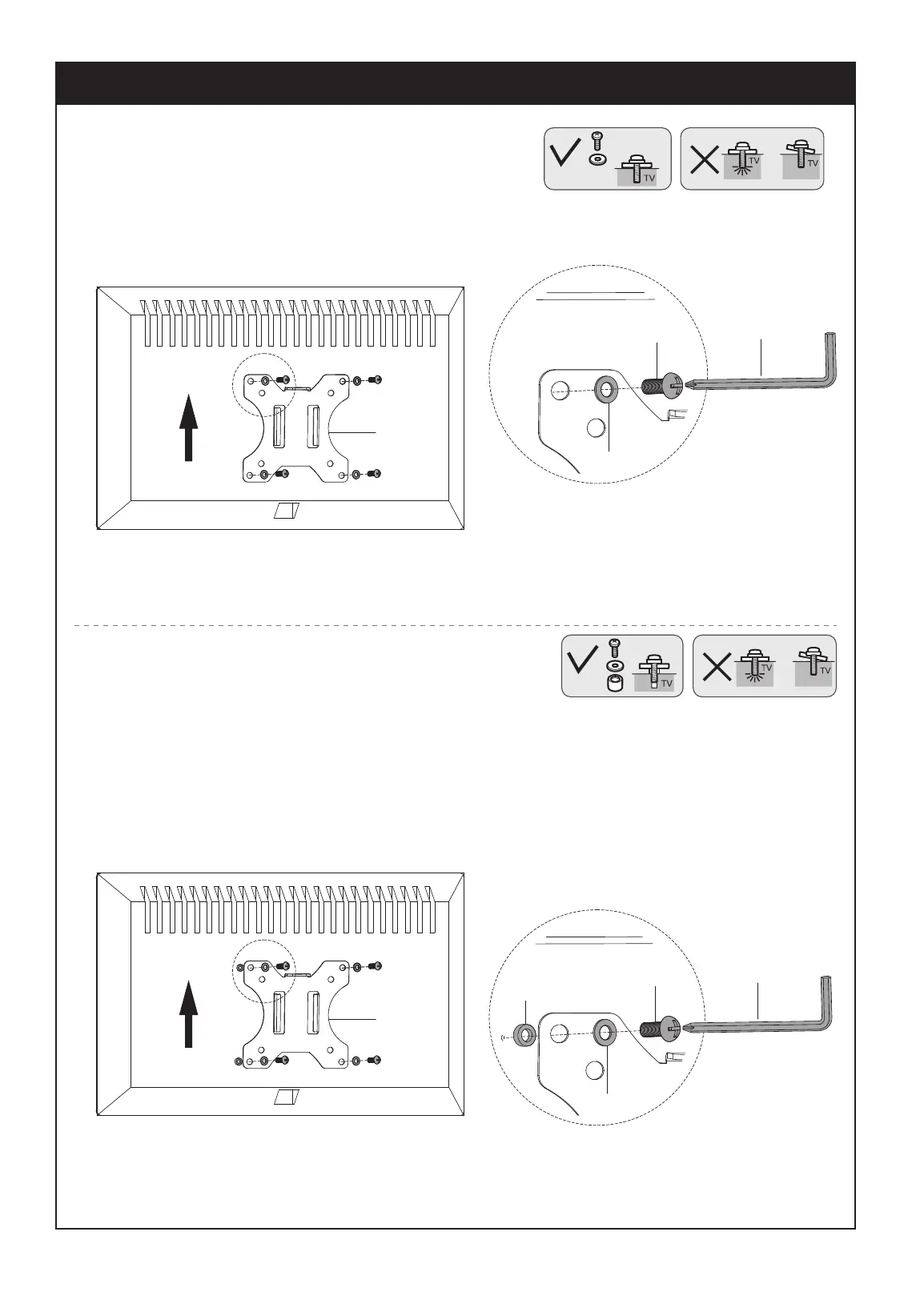 TV TV TV

TV TV TV