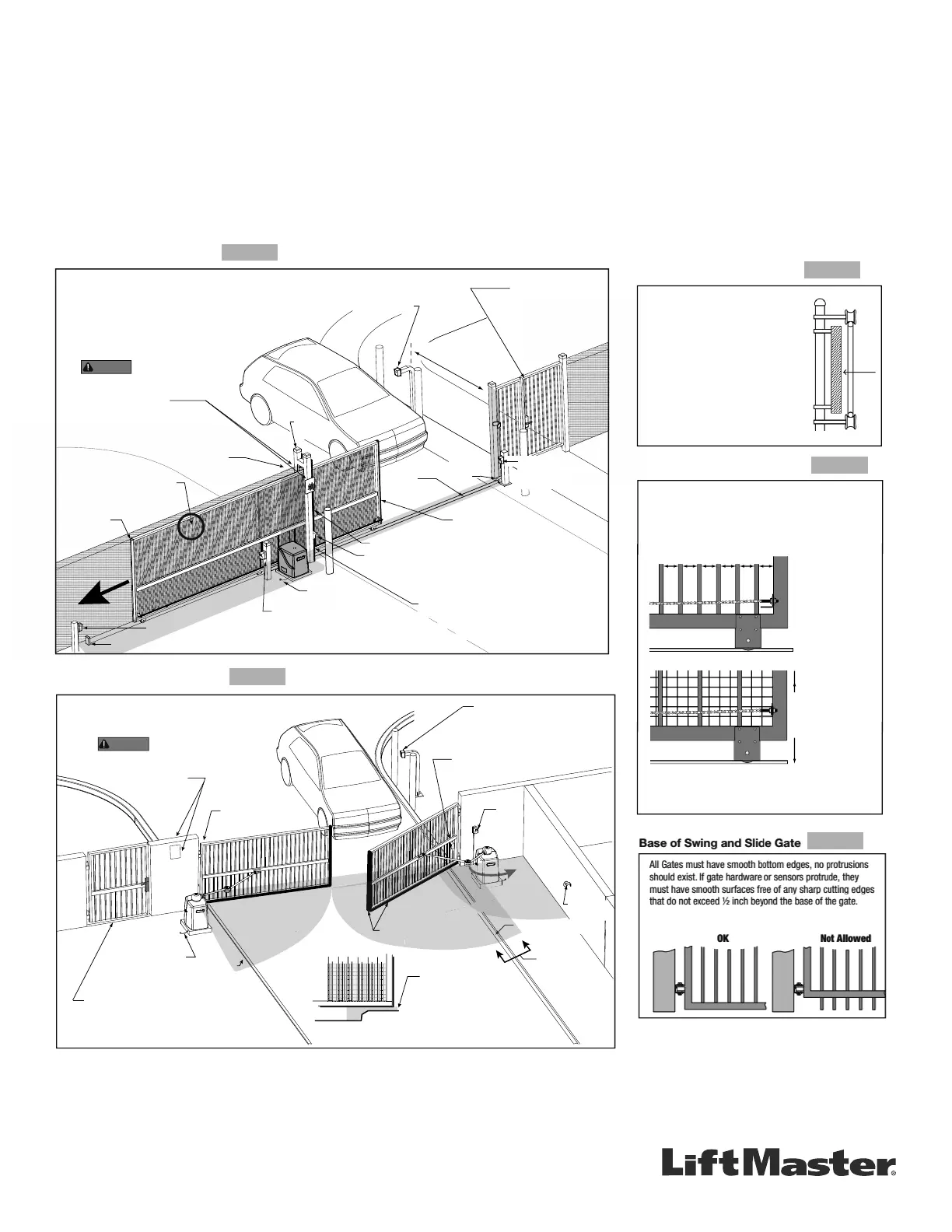 Base of Swing and Slide Gate

All Gates must have smooth bottom edges, no protrusions should exist. If gate hardware or sensors protrude, they must have smooth surfaces free of any sharp cutting edges that do not exceed ½ inch beyond the base of the gate.

OK

Not Allowed

LiftMaster®