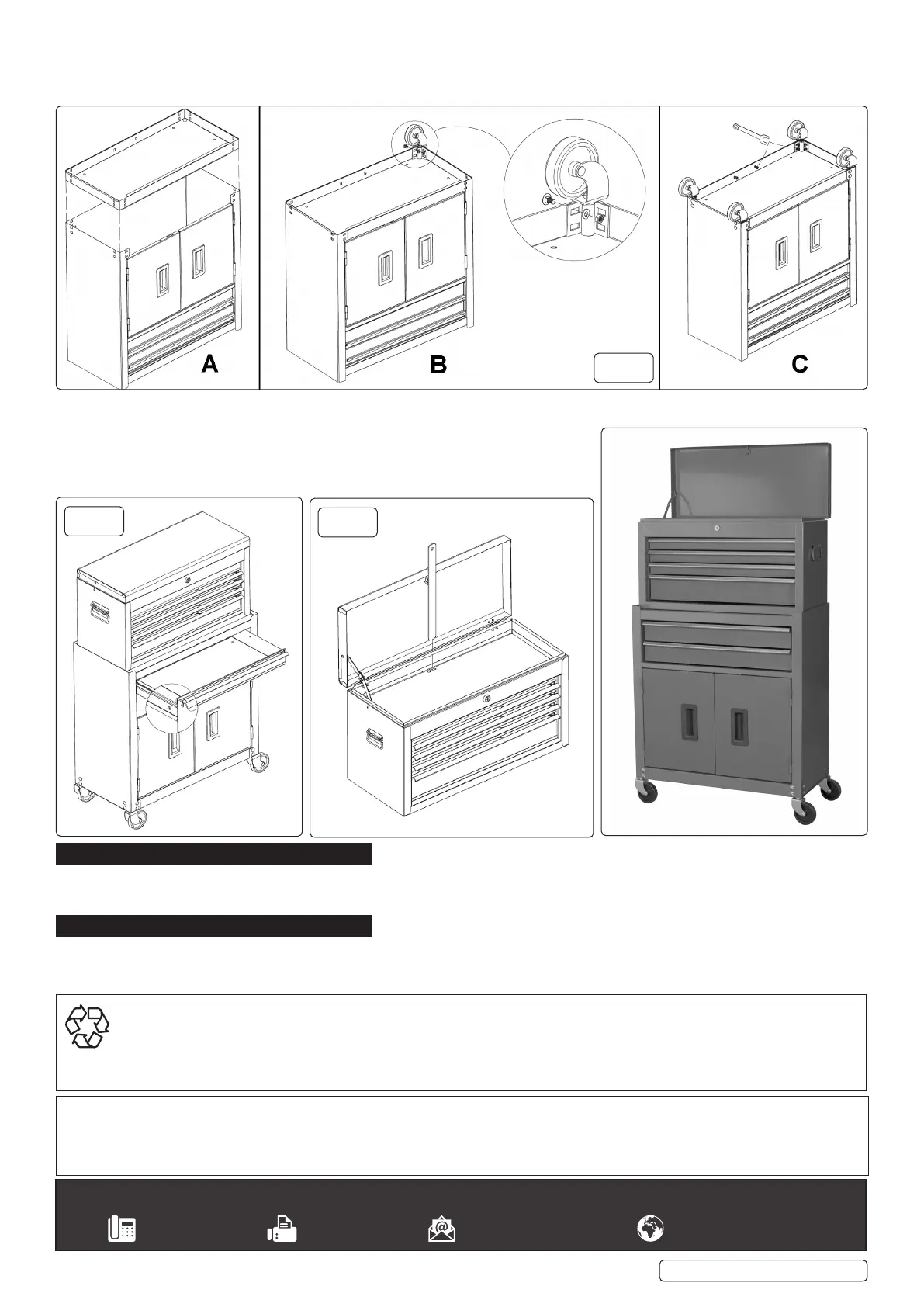 A

B

C