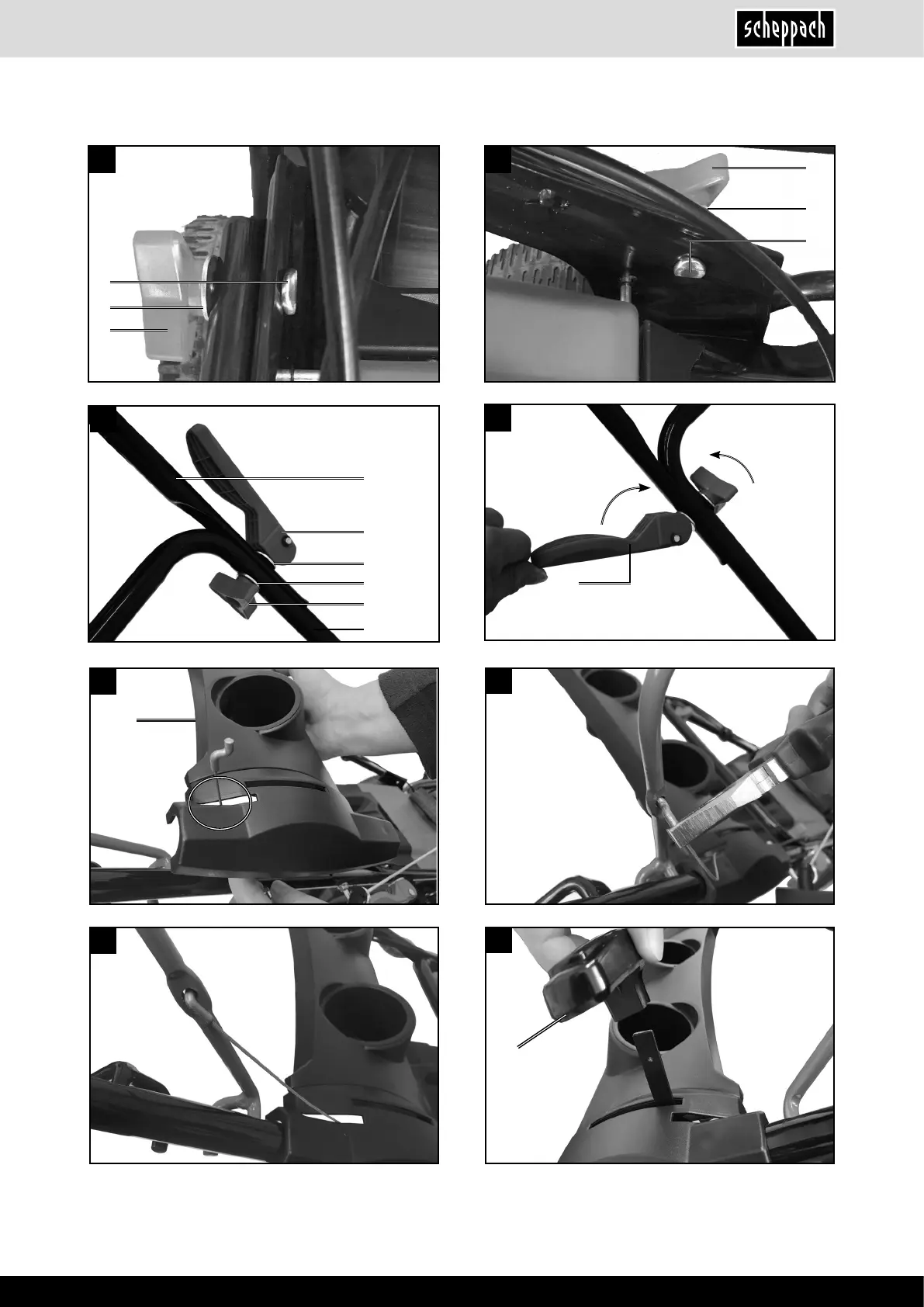 scheppach