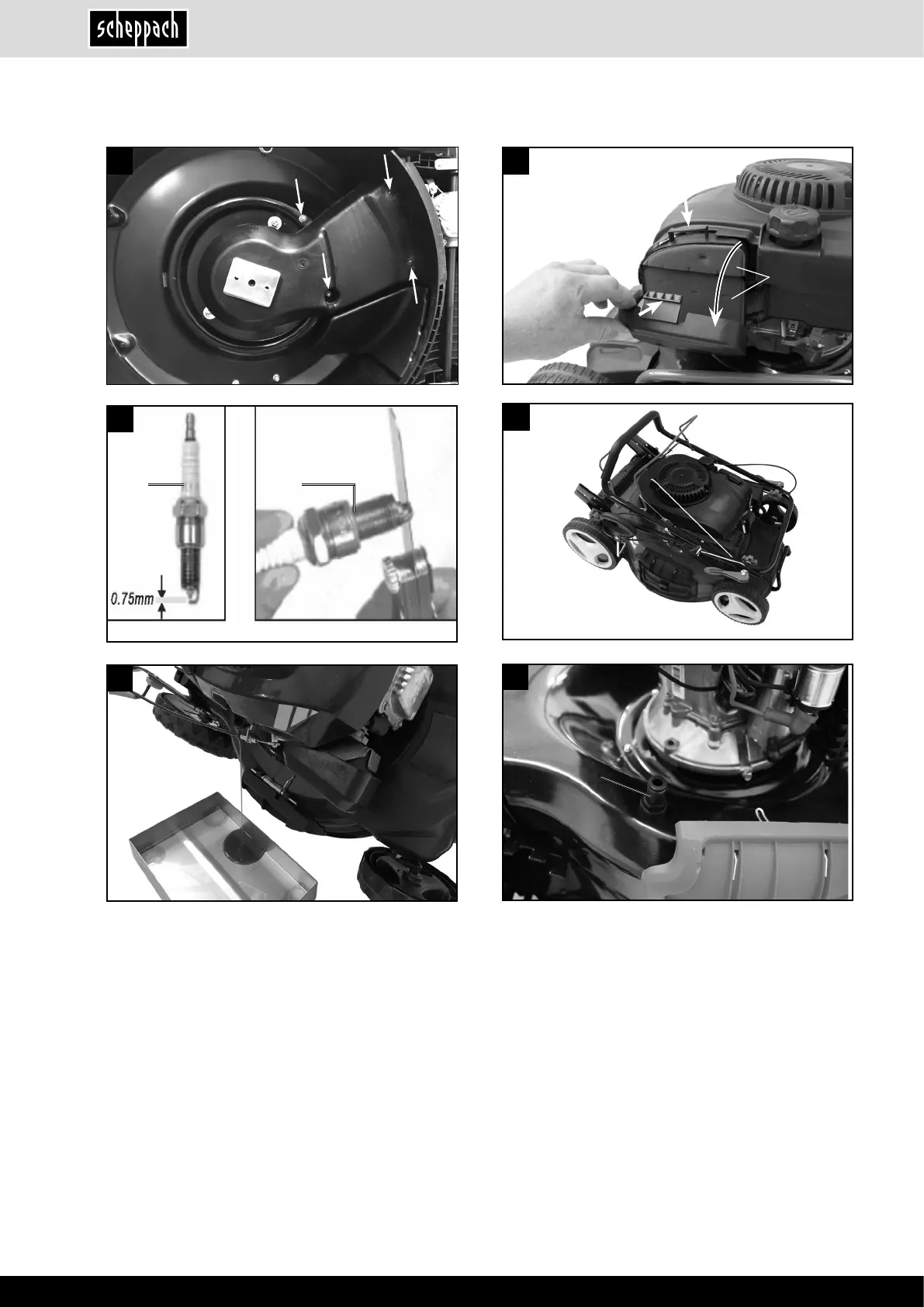 scheppach

0.75mm