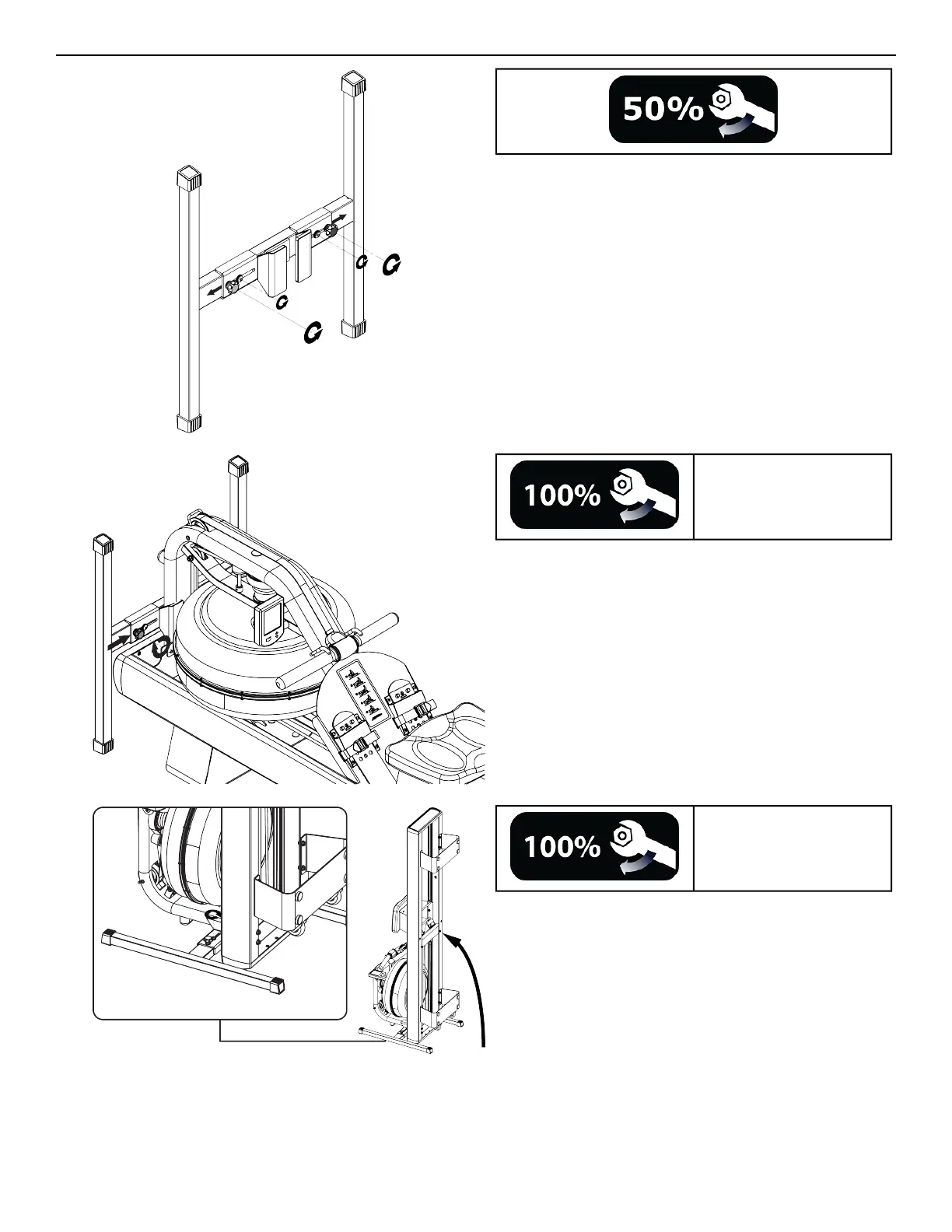 50%

100%

100%