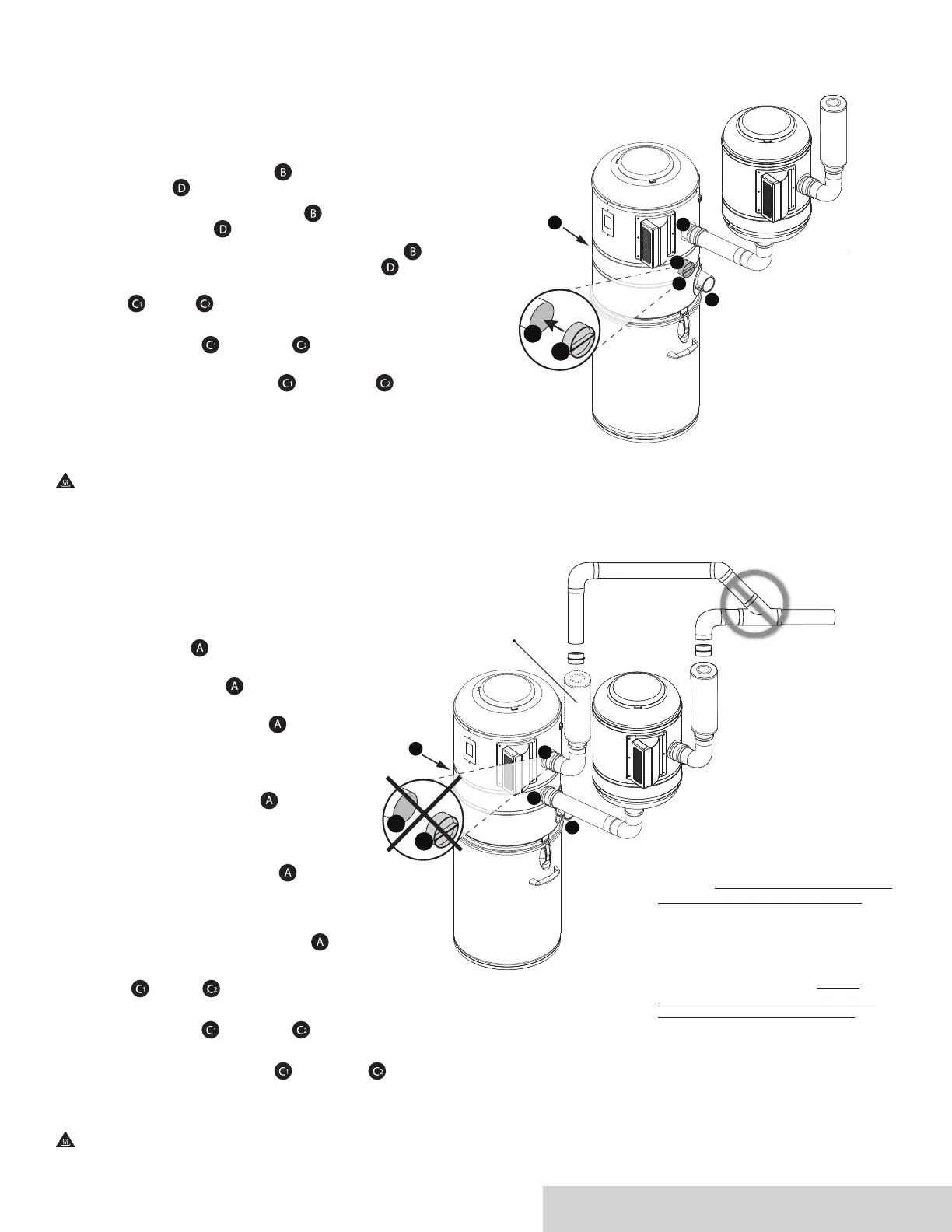 B
D
B
D
B
D
C1 C2
C1 C2
C1 C2

A
A
A
A
A
A
C1 C2
C1 C2
C1 C2