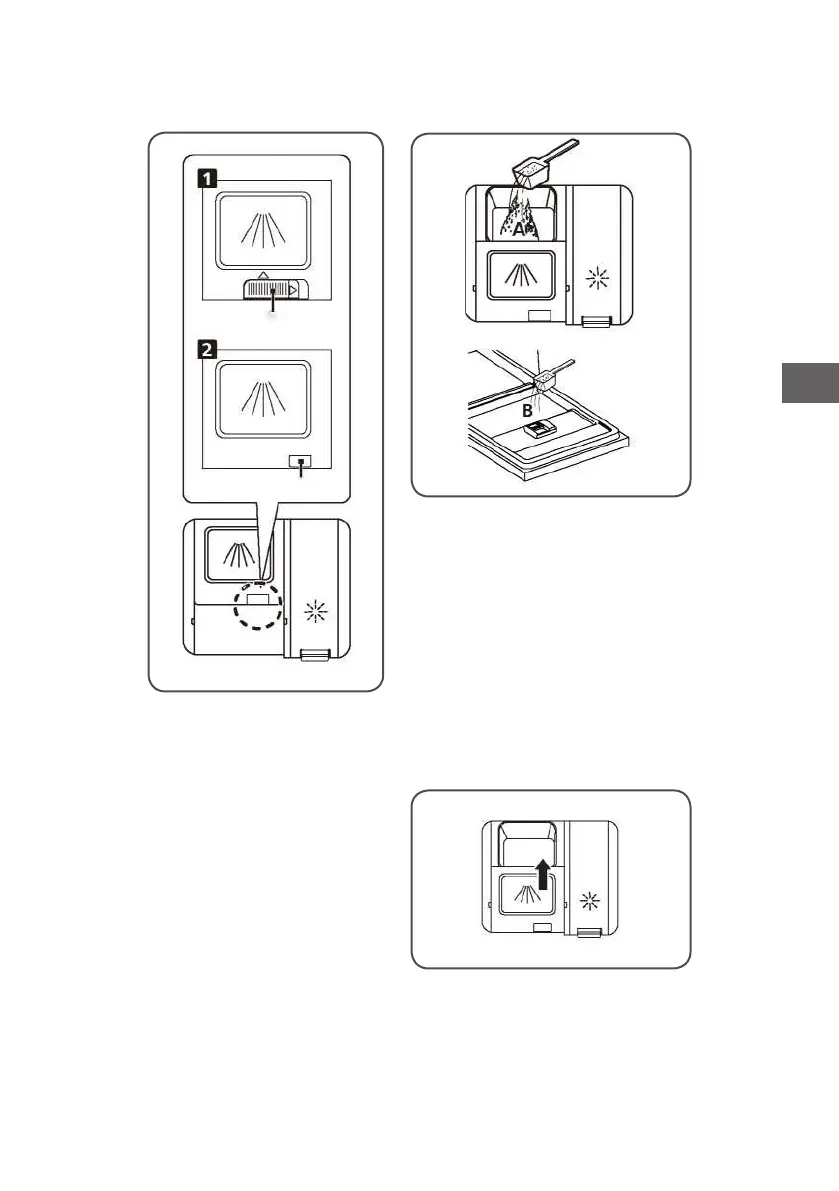 1

2

A

B