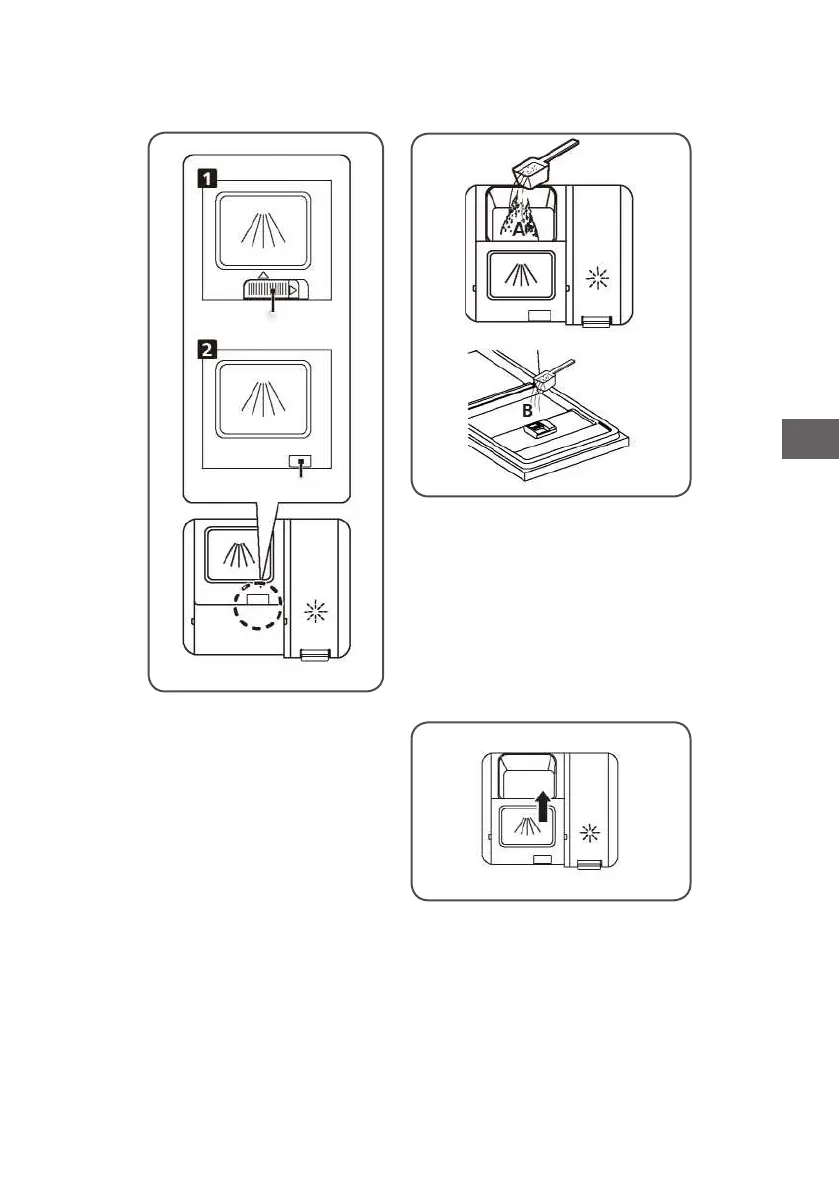 1

2

A

B