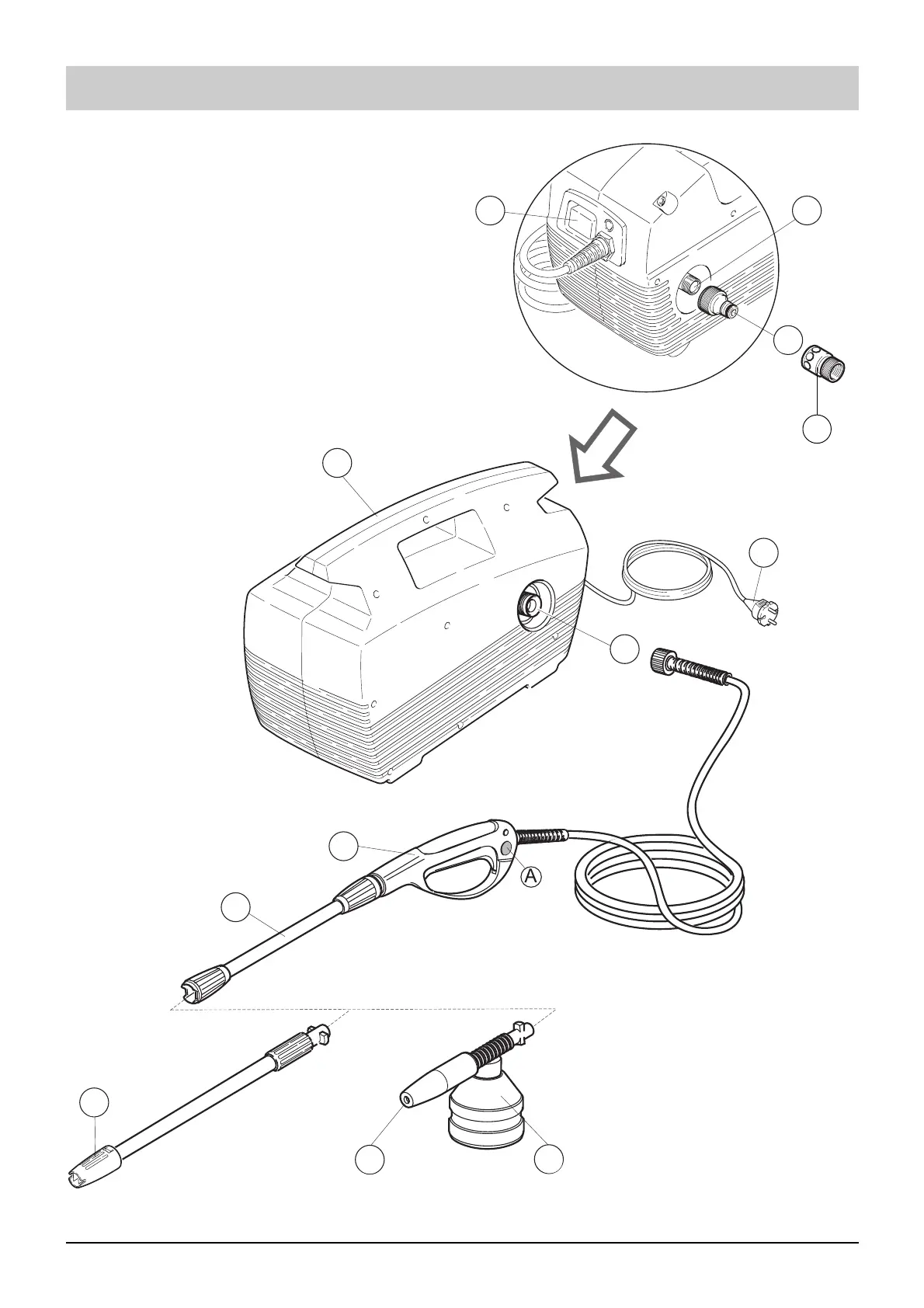 A