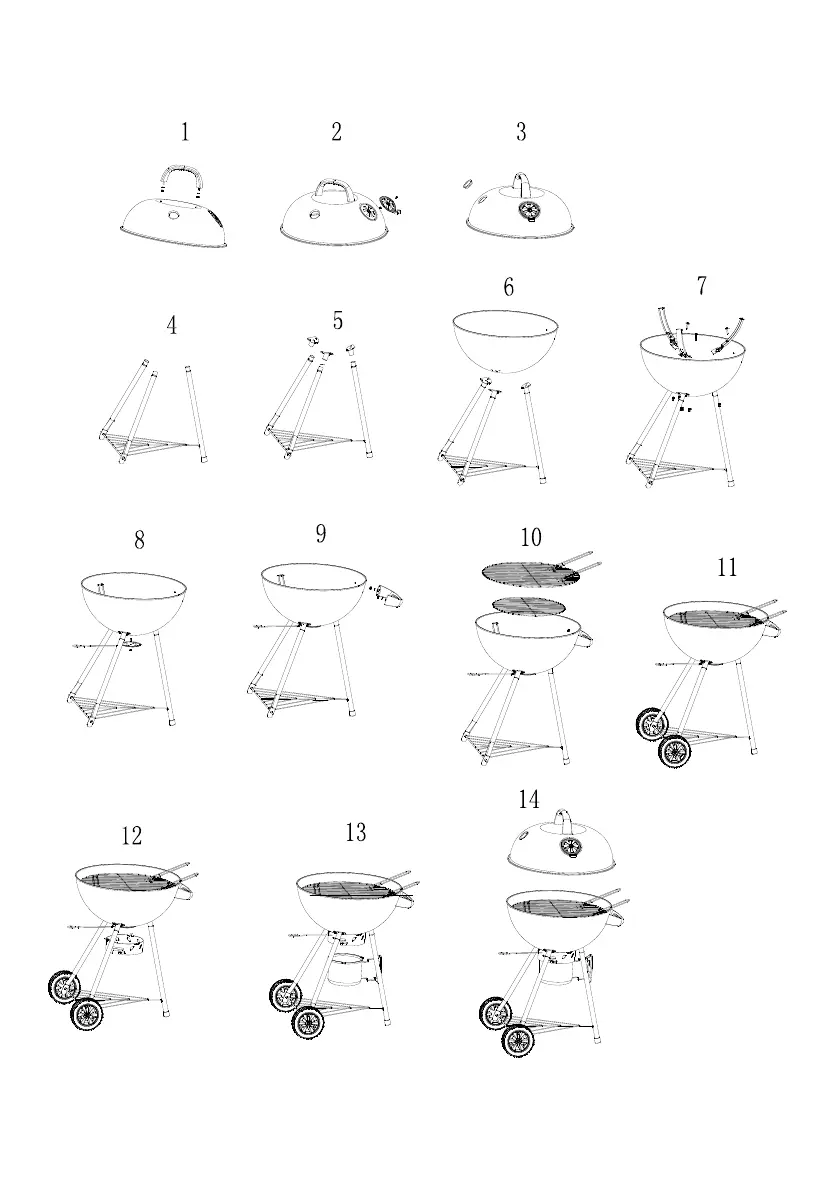 1 2 3

4 5 6 7

8 9 10 11

12 13 14