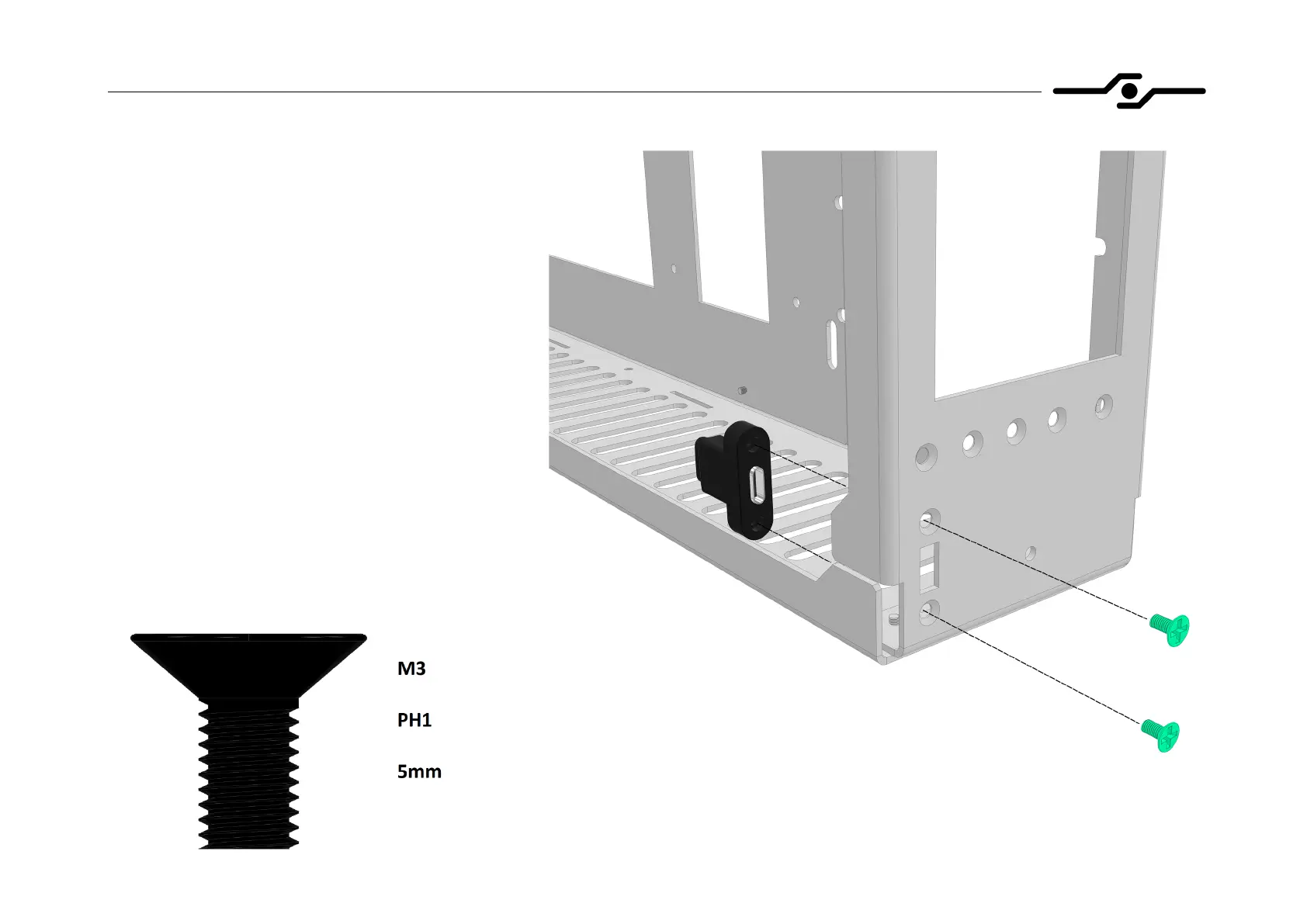 M3

PH1

5mm