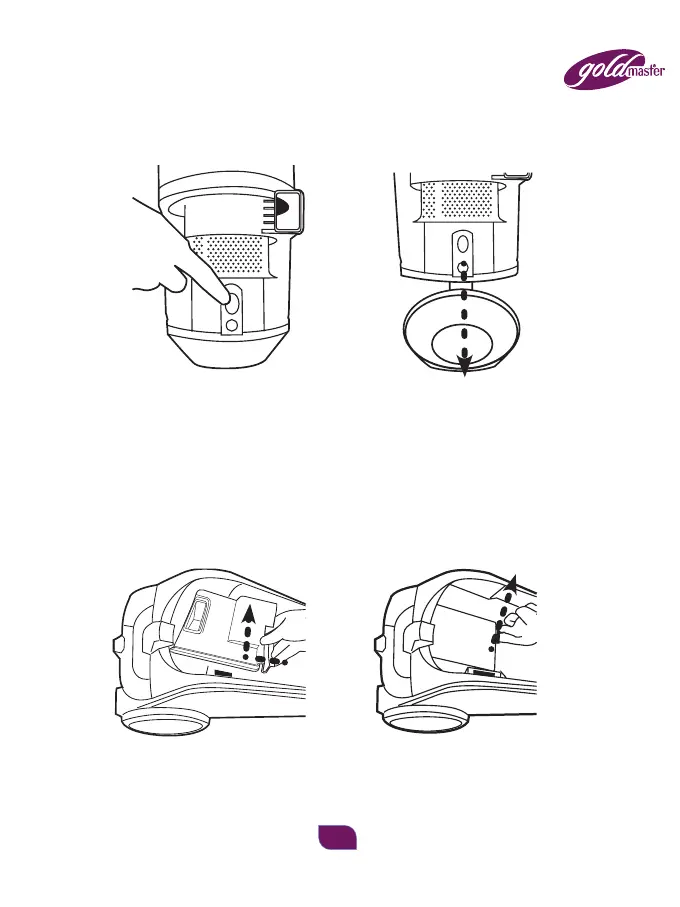 goldmaster