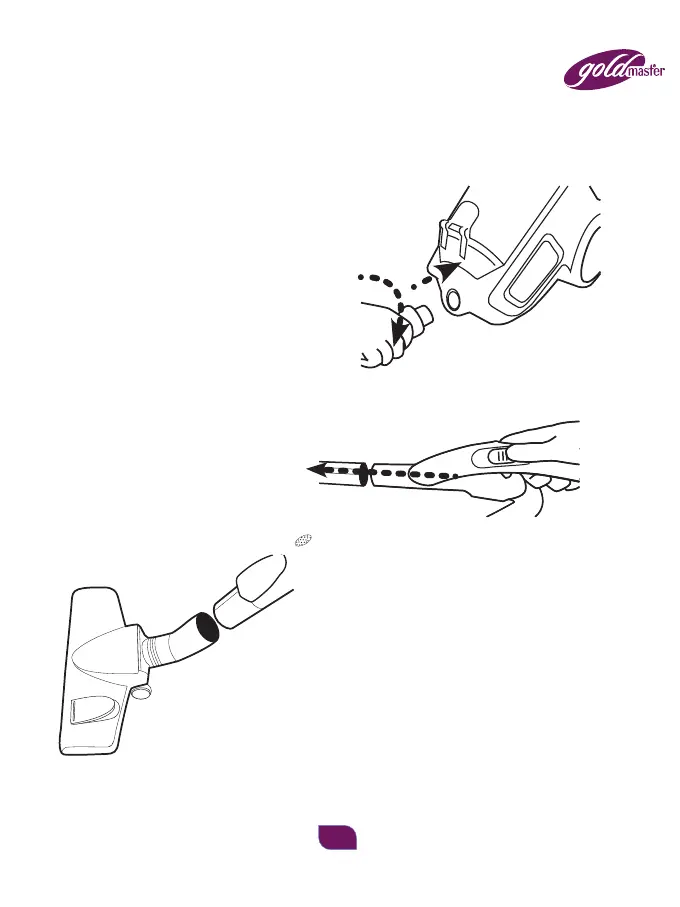 goldmaster