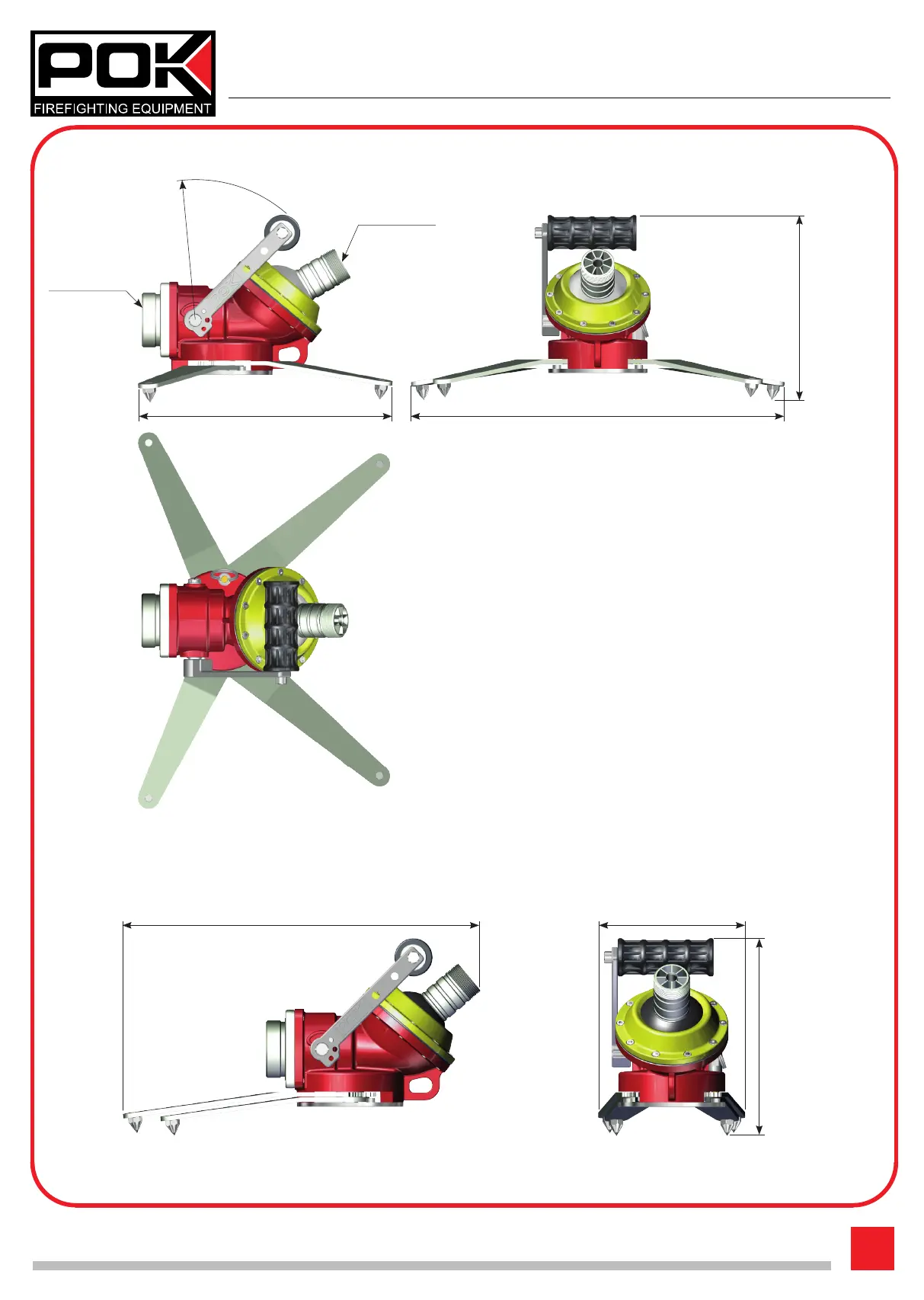 POK
FIREFIGHTING EQUIPMENT