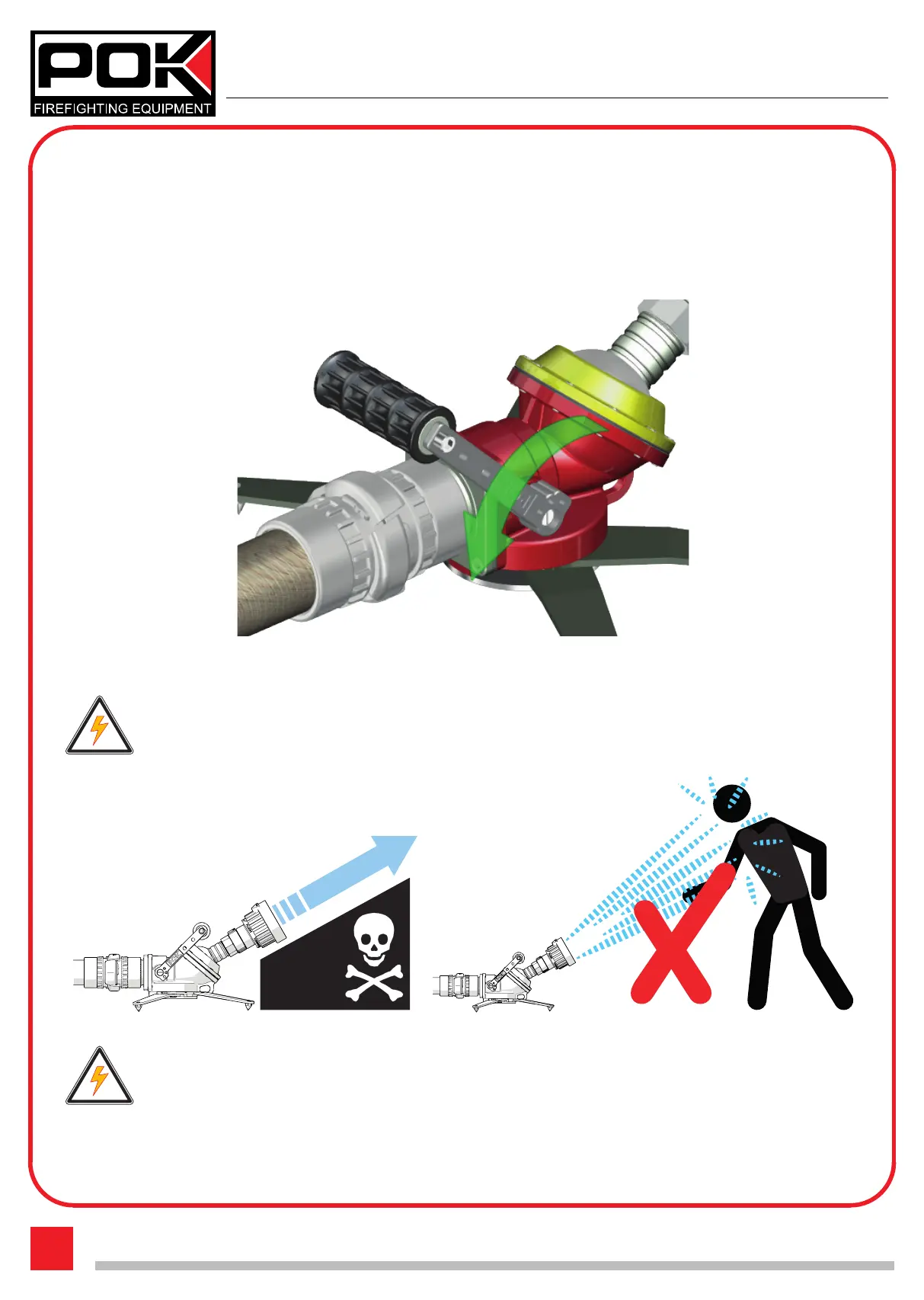 POK
FIREFIGHTING EQUIPMENT