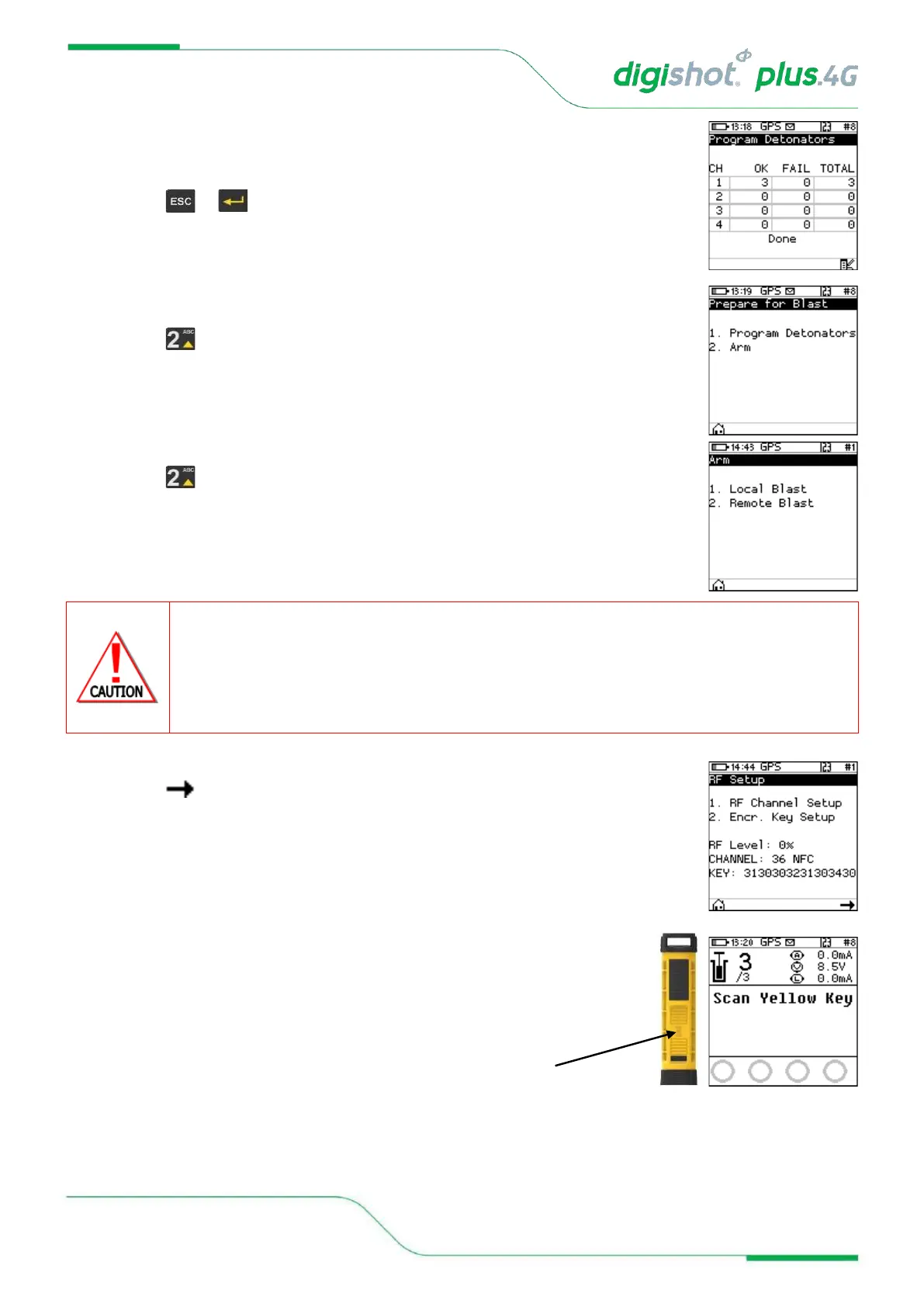 digishot plus.4G

13:18 GPS #8
Program Detonators

| CH | OK | FAIL | TOTAL |
|---|---|---|---|
| 1 | 3 | 0 | 3 |
| 2 | 0 | 0 | 0 |
| 3 | 0 | 0 | 0 |
| 4 | 0 | 0 | 0 |

Done

ESC

13:19 GPS #8
Prepare for Blast

1. Program Detonators
2. Arm

2 ABC

14:43 GPS #1
Arm

1. Local Blast
2. Remote Blast

2 ABC

CAUTION

14:44 GPS #1
RF Setup

1. RF Channel Setup
2. Encr. Key Setup

RF Level: 0%
CHANNEL: 36 NFC
KEY: 3130303231303430

13:20 GPS #8
3
/3
0.0mA
8.5V
0.0mA
Scan Yellow Key