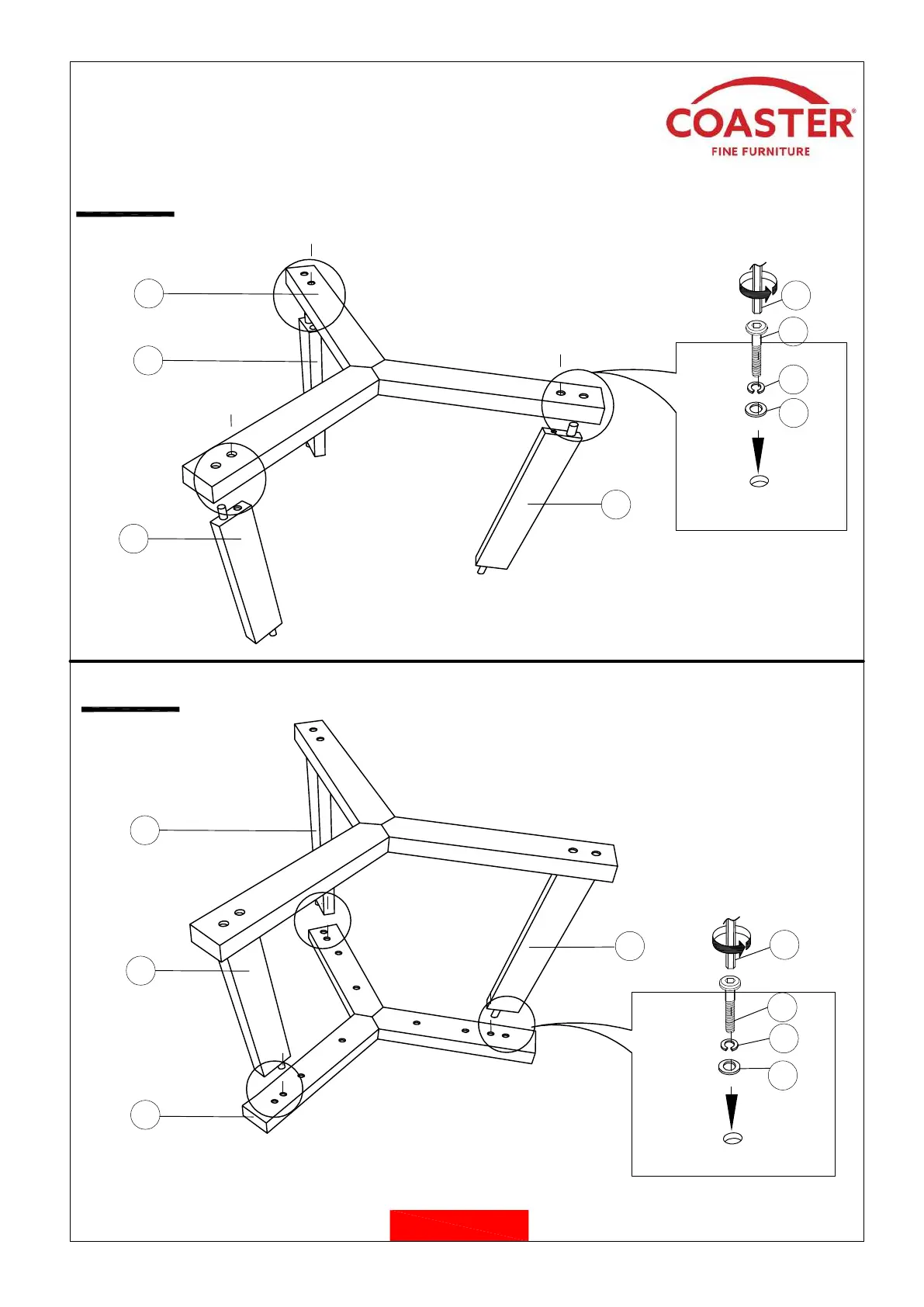 COASTER®
FINE FURNITURE