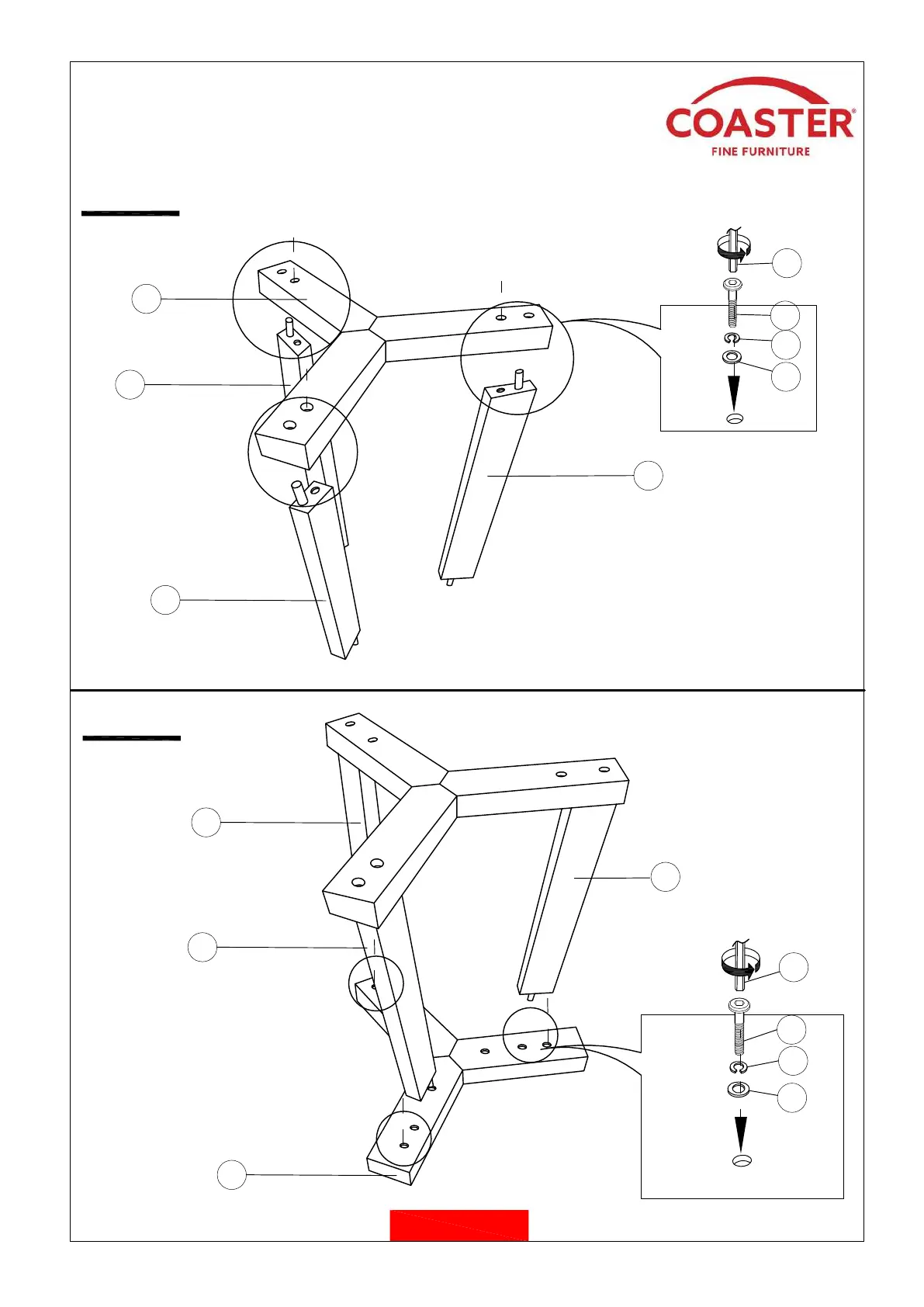 COASTER®
FINE FURNITURE