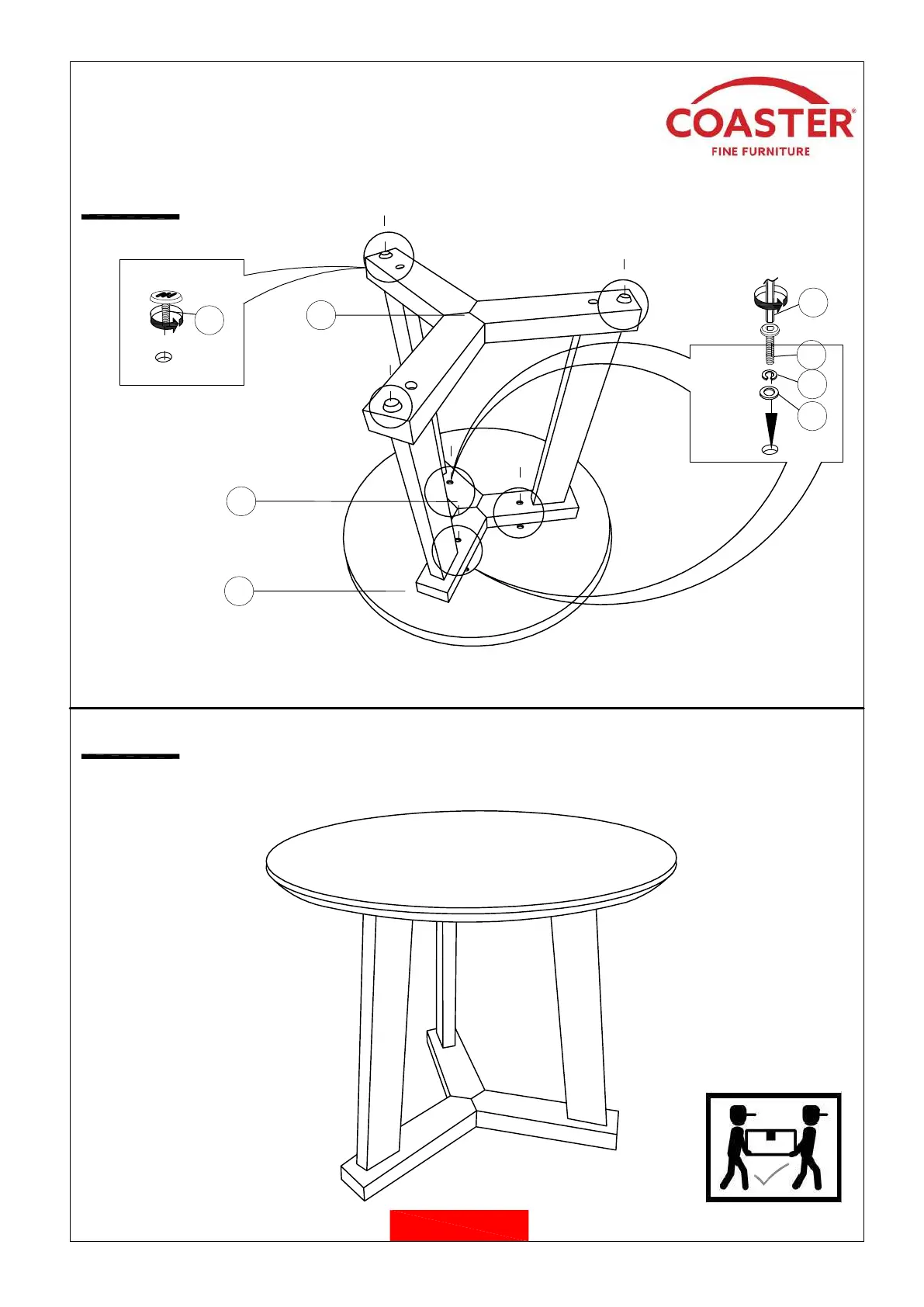 COASTER®
FINE FURNITURE