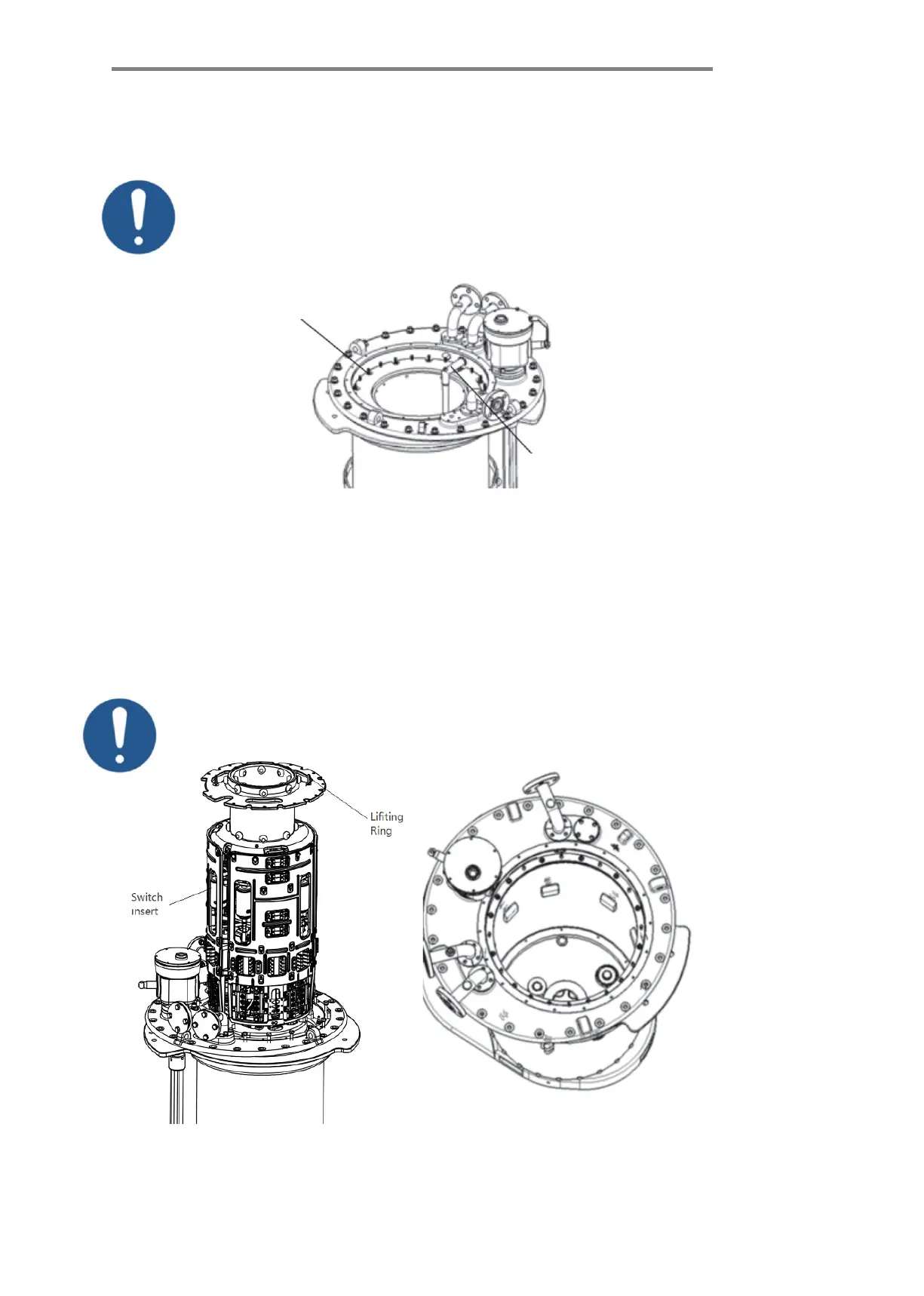 Lifiting Ring

Switch insert