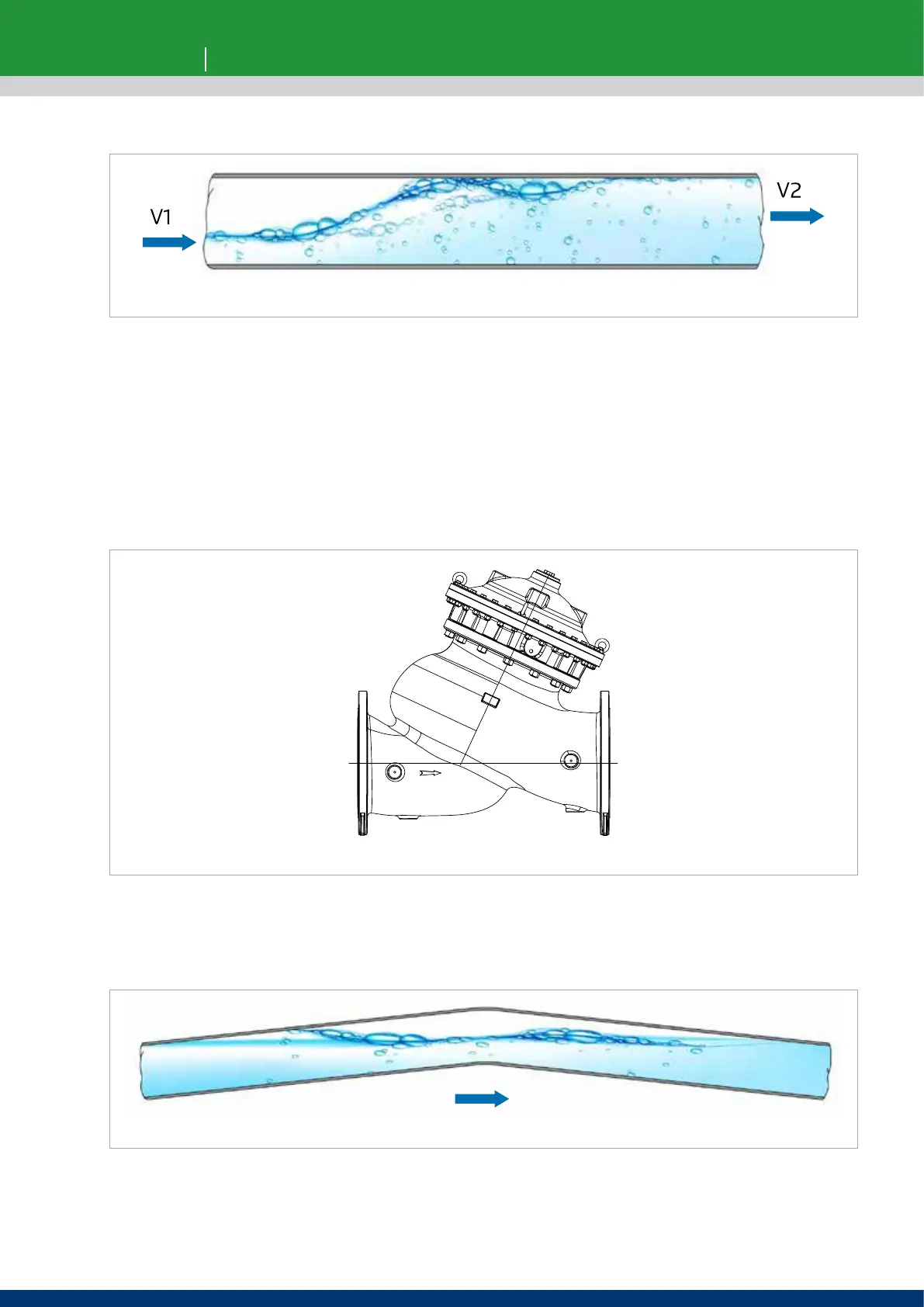 V1

V2