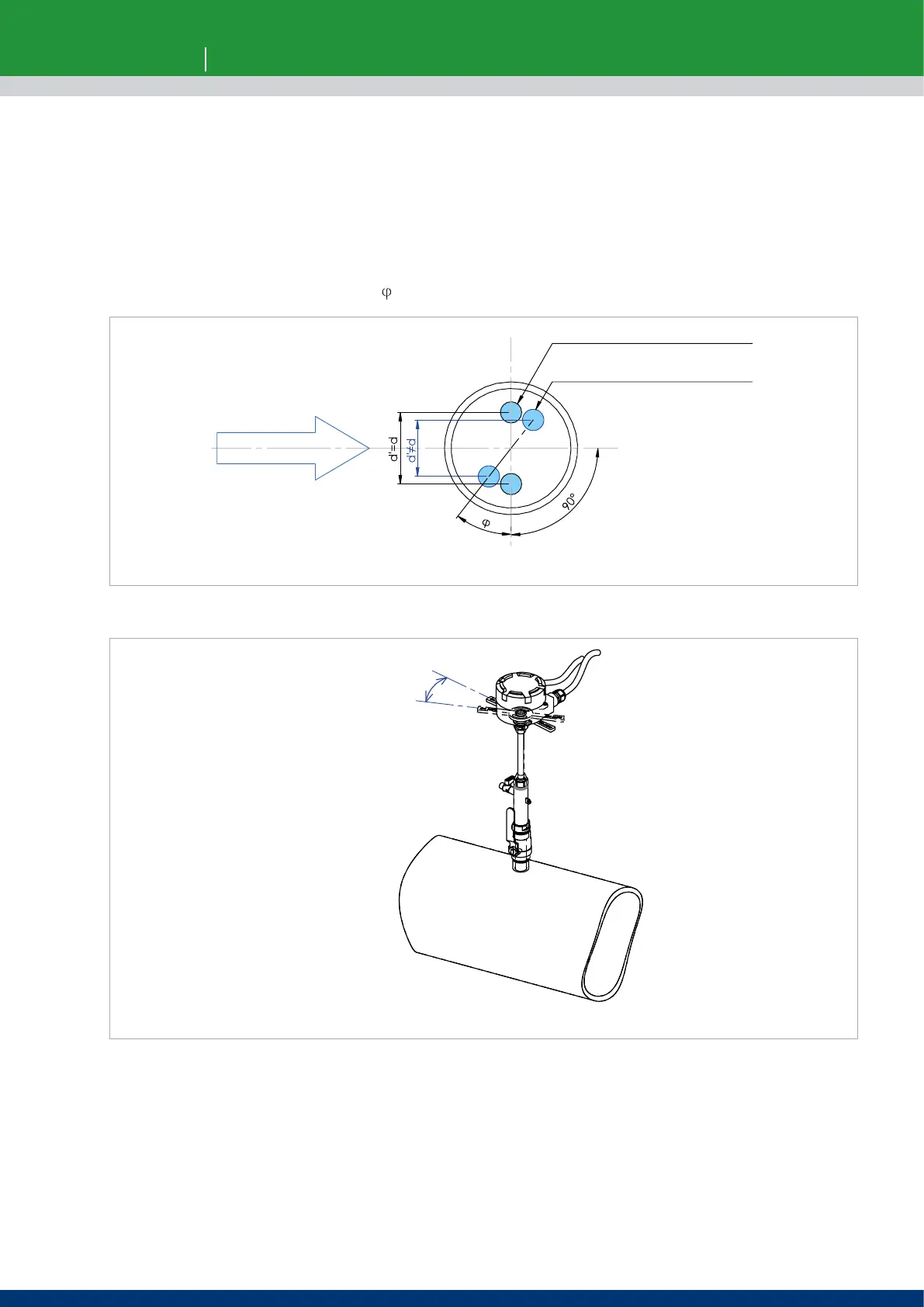 $\varphi$

d'=d

d'≠d

$\varphi$

90°