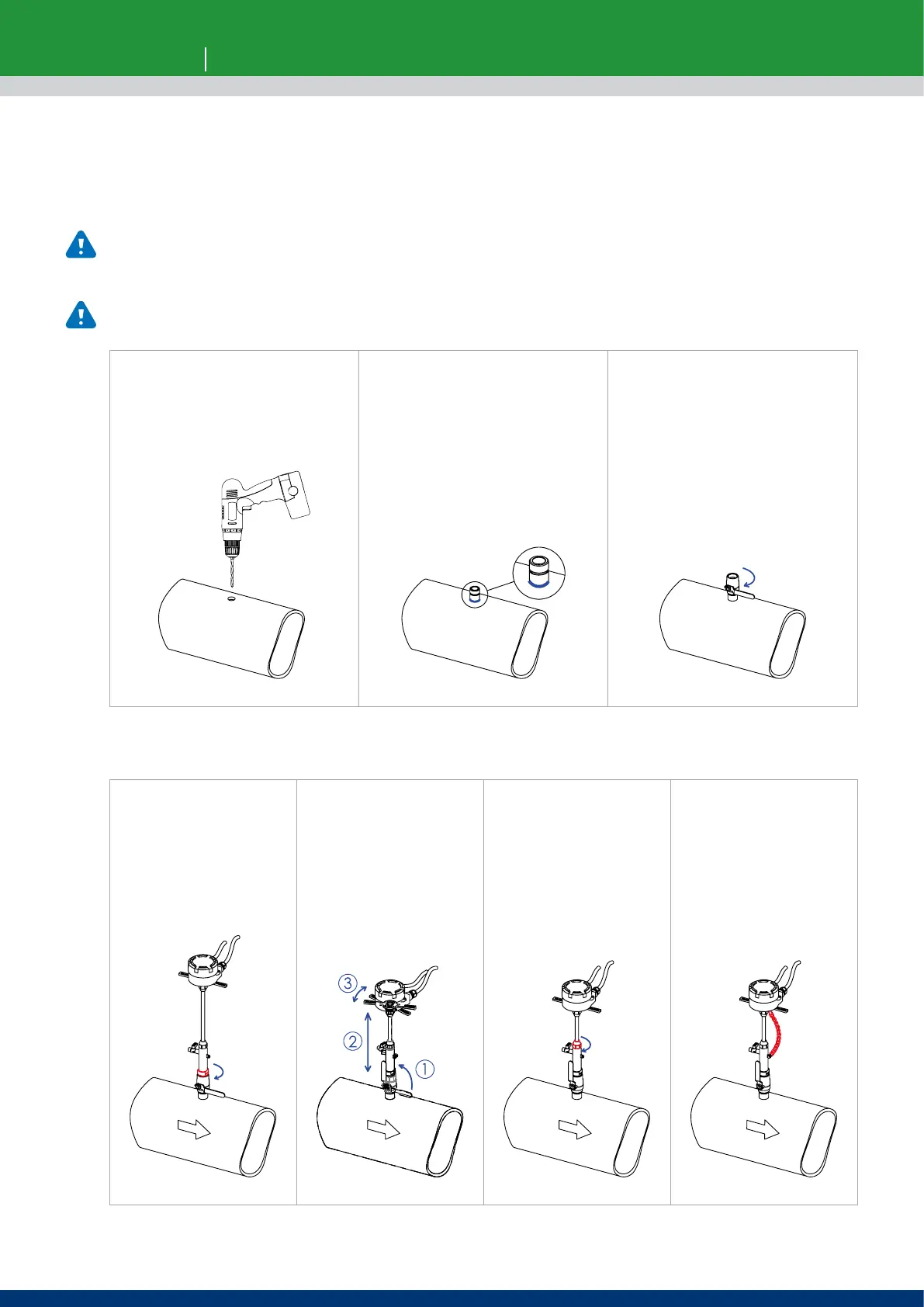 3

2

1