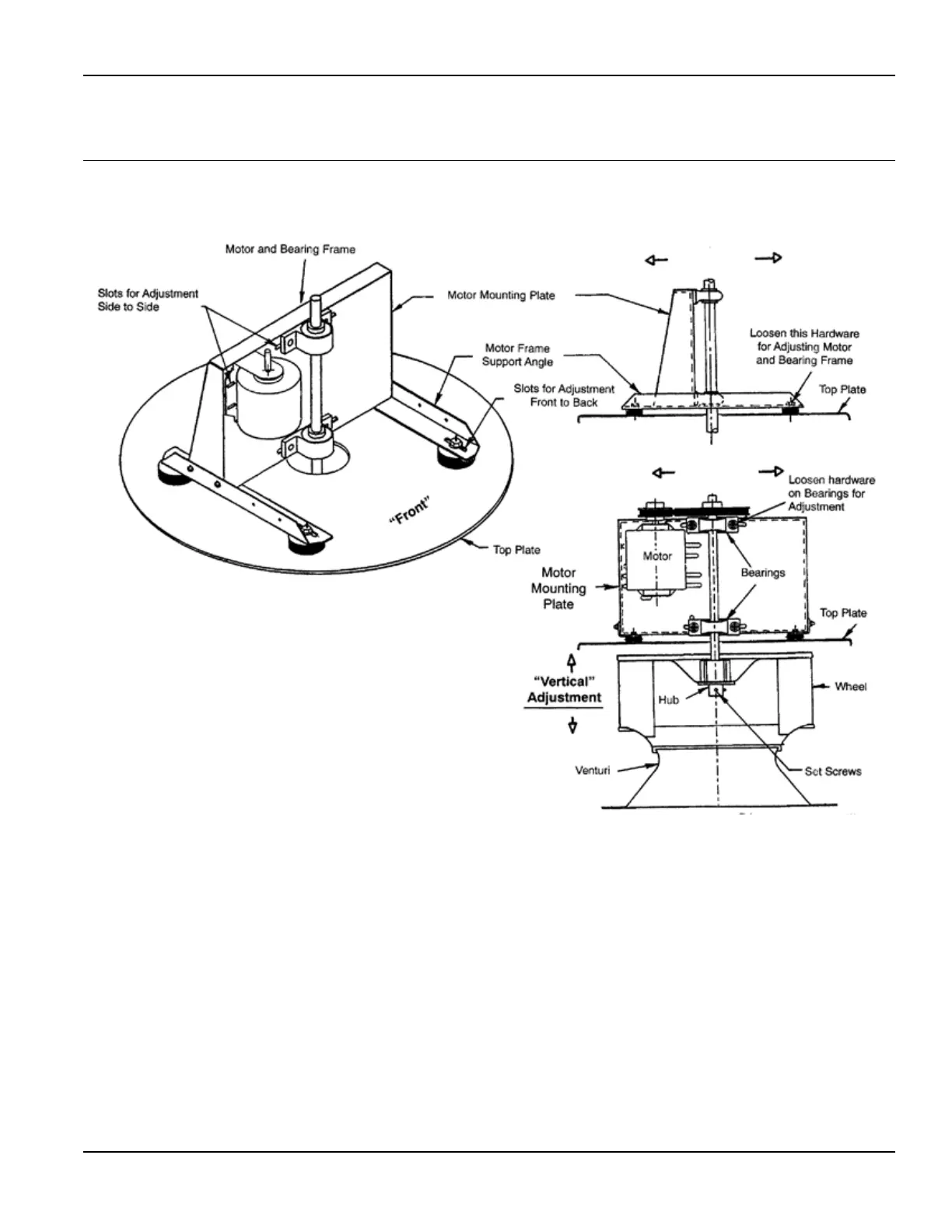 Motor and Bearing Frame

Slots for Adjustment Side to Side

Motor Mounting Plate

Motor Frame Support Angle

Slots for Adjustment Front to Back

"Front"

Top Plate

Loosen this Hardware for Adjusting Motor and Bearing Frame

Top Plate

Loosen hardware on Bearings for Adjustment

Motor

Bearings

Motor Mounting Plate

Top Plate

"Vertical" Adjustment

Hub

Wheel

Venturi

Set Screws